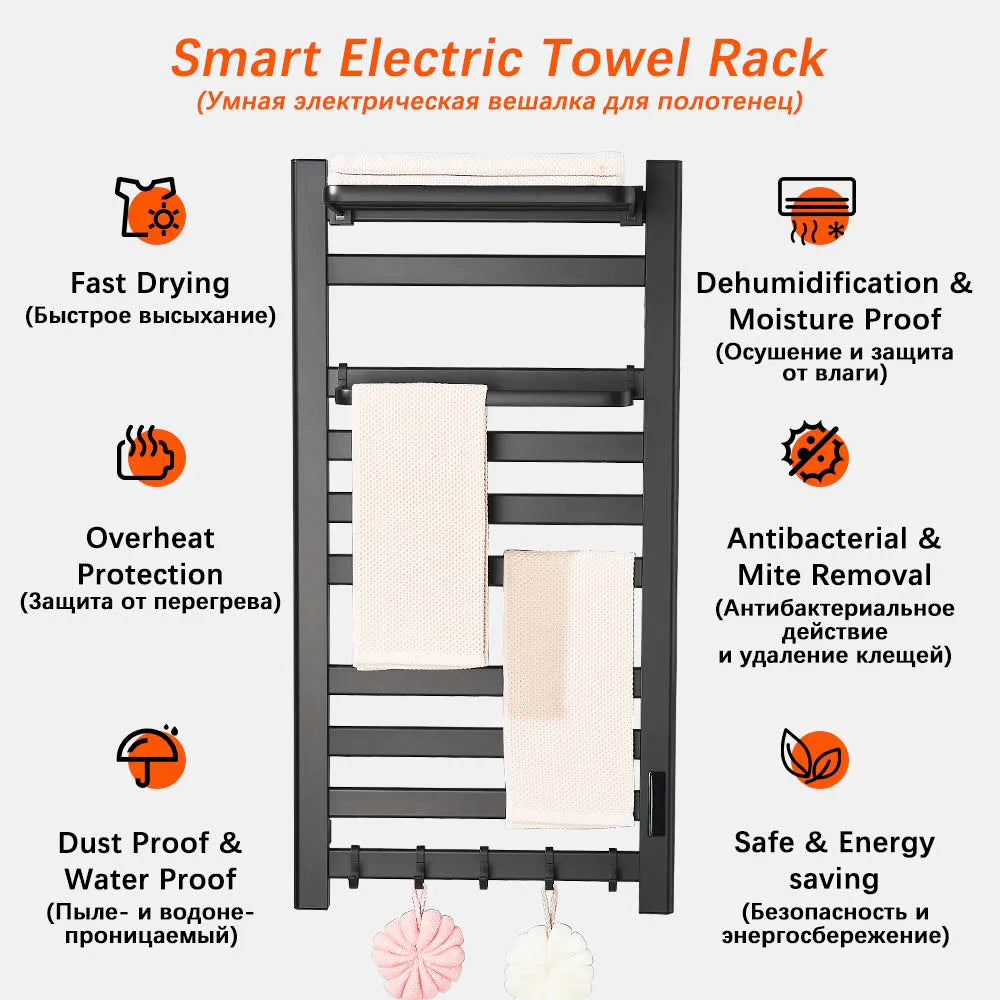 Smart Electric Towel Rack
(Умная электрическая вешалка для полотенец)

Fast Drying
(Быстрое высыхание)

Overheat Protection
(Защита от перегрева)

Dust Proof & Water Proof
(Пыле- и водонепроницаемый)

Dehumidification & Moisture Proof
(Осушение и защита от влаги)

Antibacterial & Mite Removal
(Антибактериальное действие и удаление клещей)

Safe & Energy saving
(Безопасность и энергосбережение)