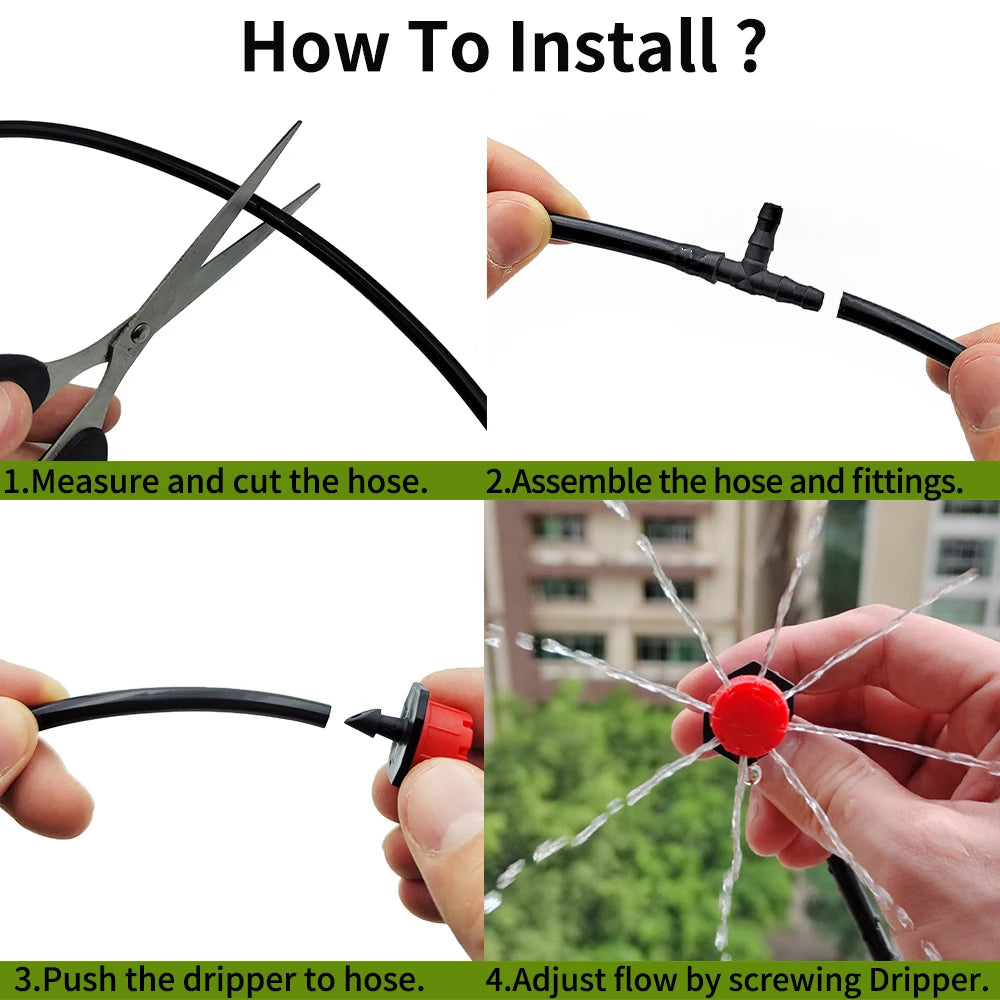 How To Install ?

1.Measure and cut the hose.

2.Assemble the hose and fittings.

3.Push the dripper to hose.

4.Adjust flow by screwing Dripper.