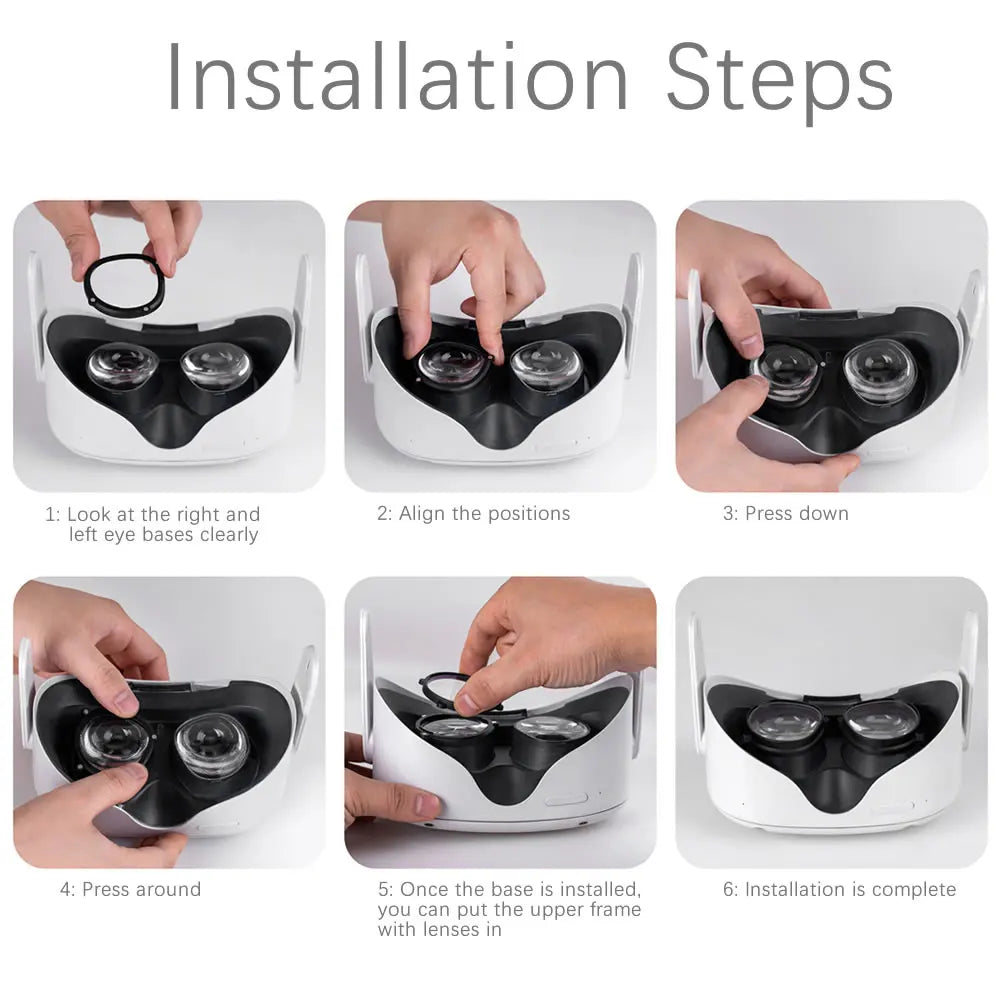 Installation Steps

1: Look at the right and left eye bases clearly

2: Align the positions

3: Press down

4: Press around

5: Once the base is installed, you can put the upper frame with lenses in

6: Installation is complete