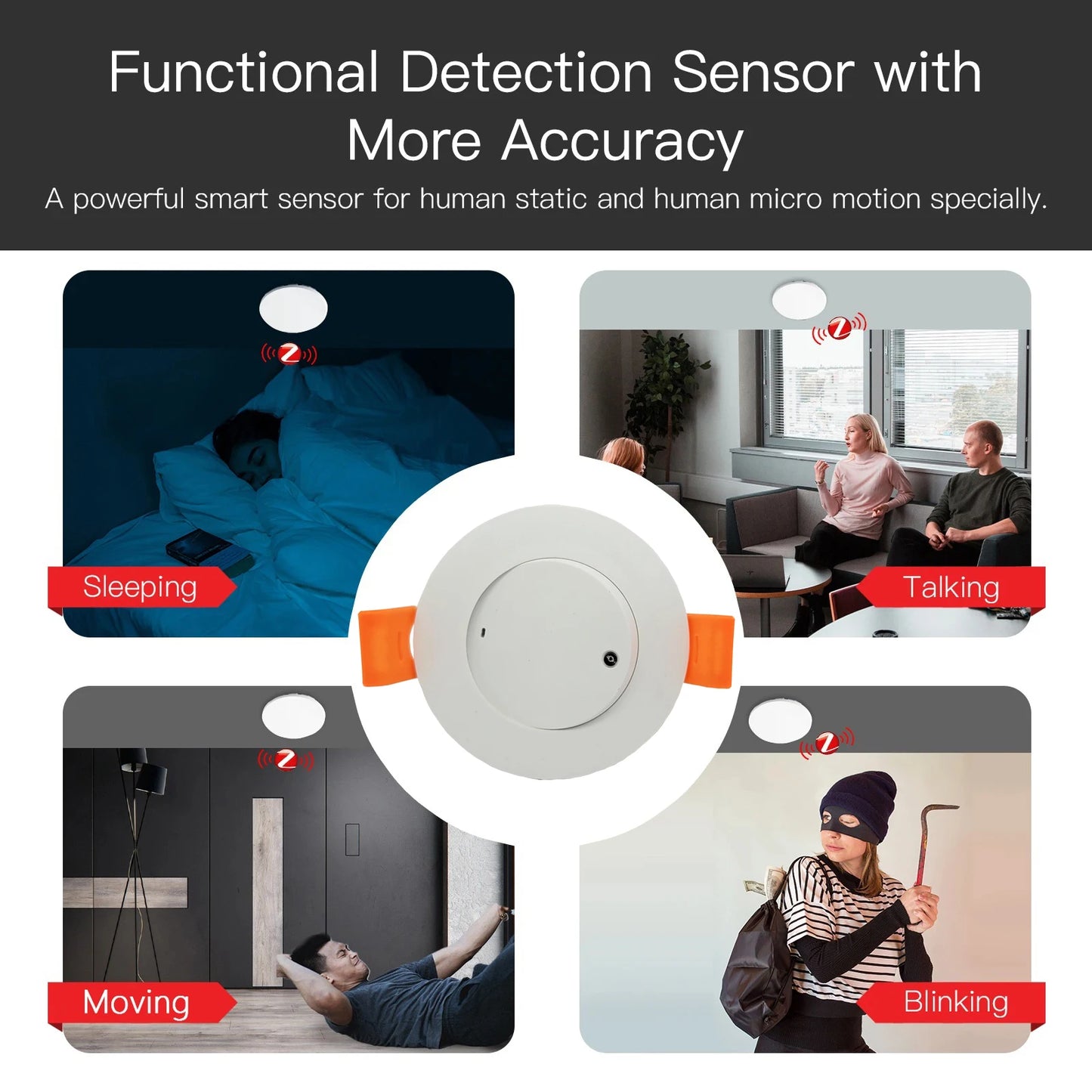 Functional Detection Sensor with More Accuracy

A powerful smart sensor for human static and human micro motion specially.

Sleeping

Talking

Moving

Blinking