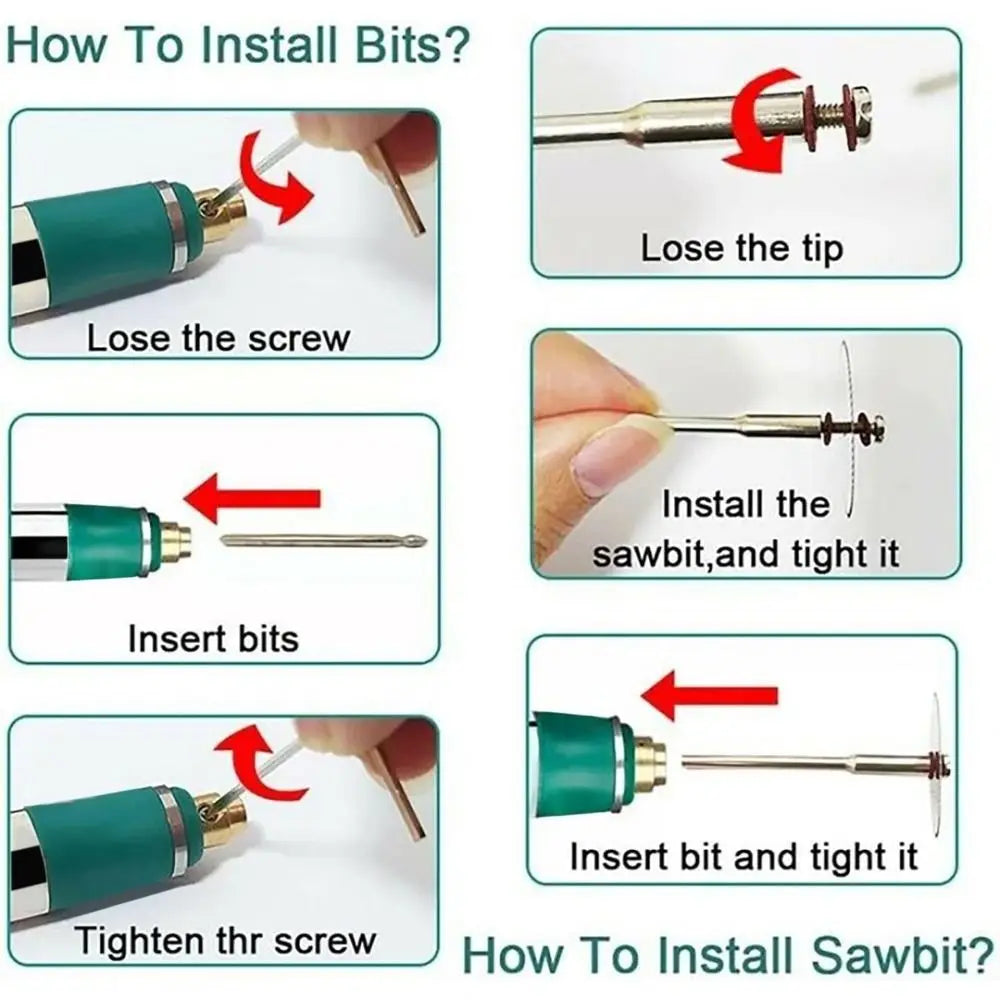 How To Install Bits?

Lose the screw

Insert bits

Tighten thr screw

Lose the tip

Install the sawbit,and tight it

Insert bit and tight it

How To Install Sawbit?