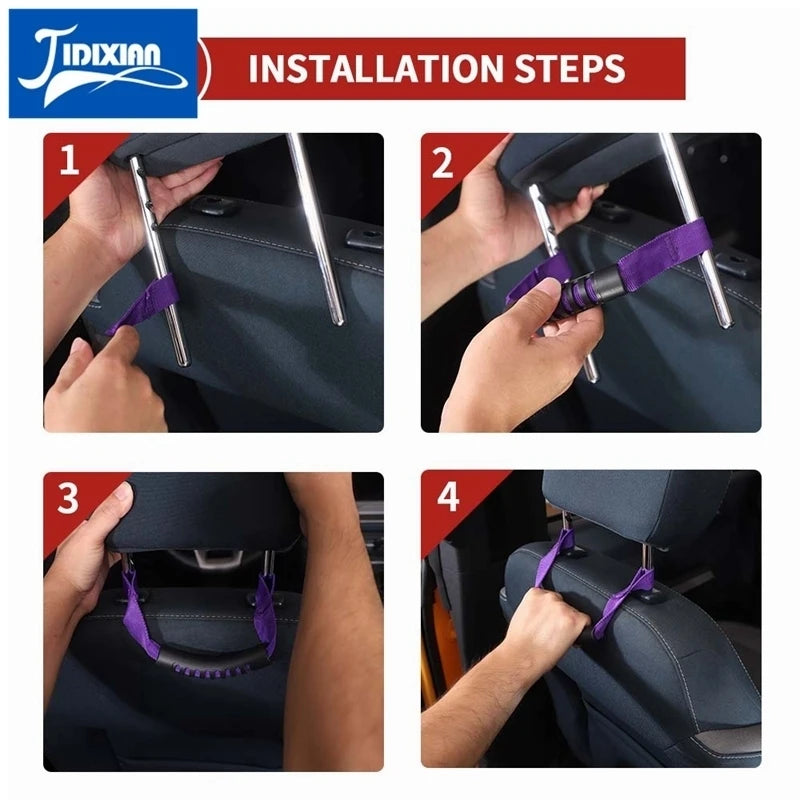 JIDIXIAN

INSTALLATION STEPS

1

2

3

4