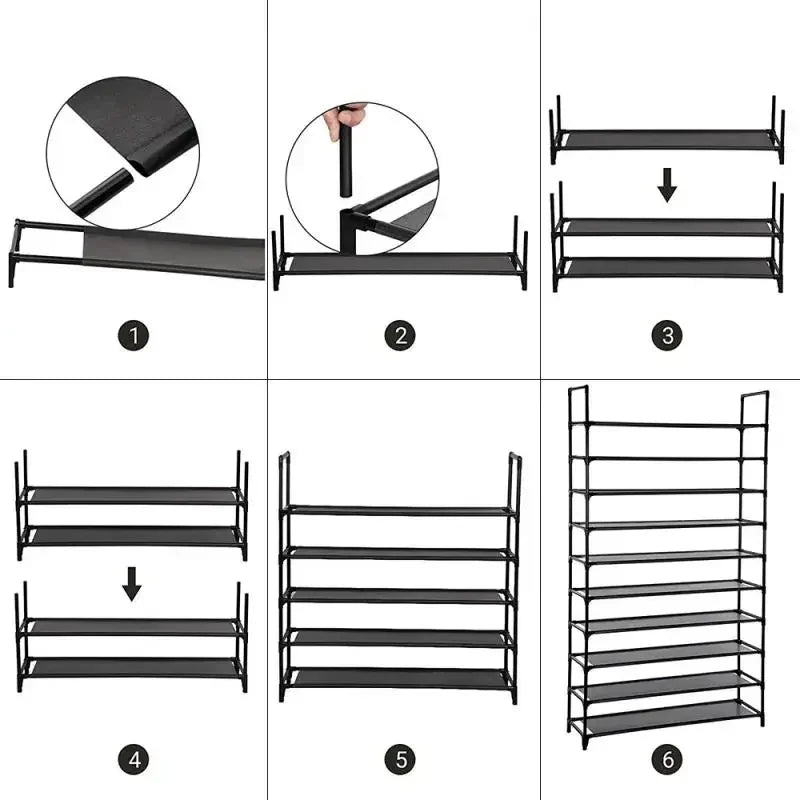 1

2

3

4

5

6