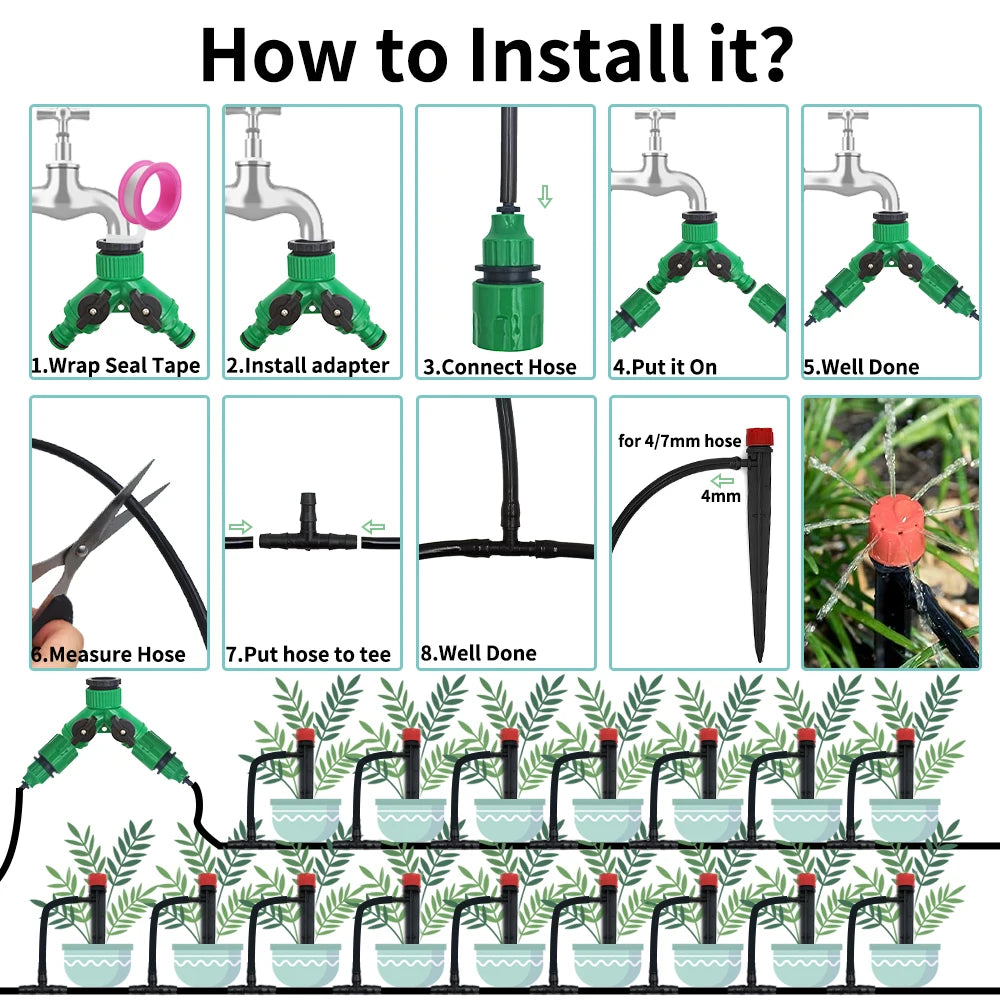 How to Install it?

1.Wrap Seal Tape

2.Install adapter

3.Connect Hose

4.Put it On

5.Well Done

6.Measure Hose

7.Put hose to tee

8.Well Done

for 4/7mm hose

4mm