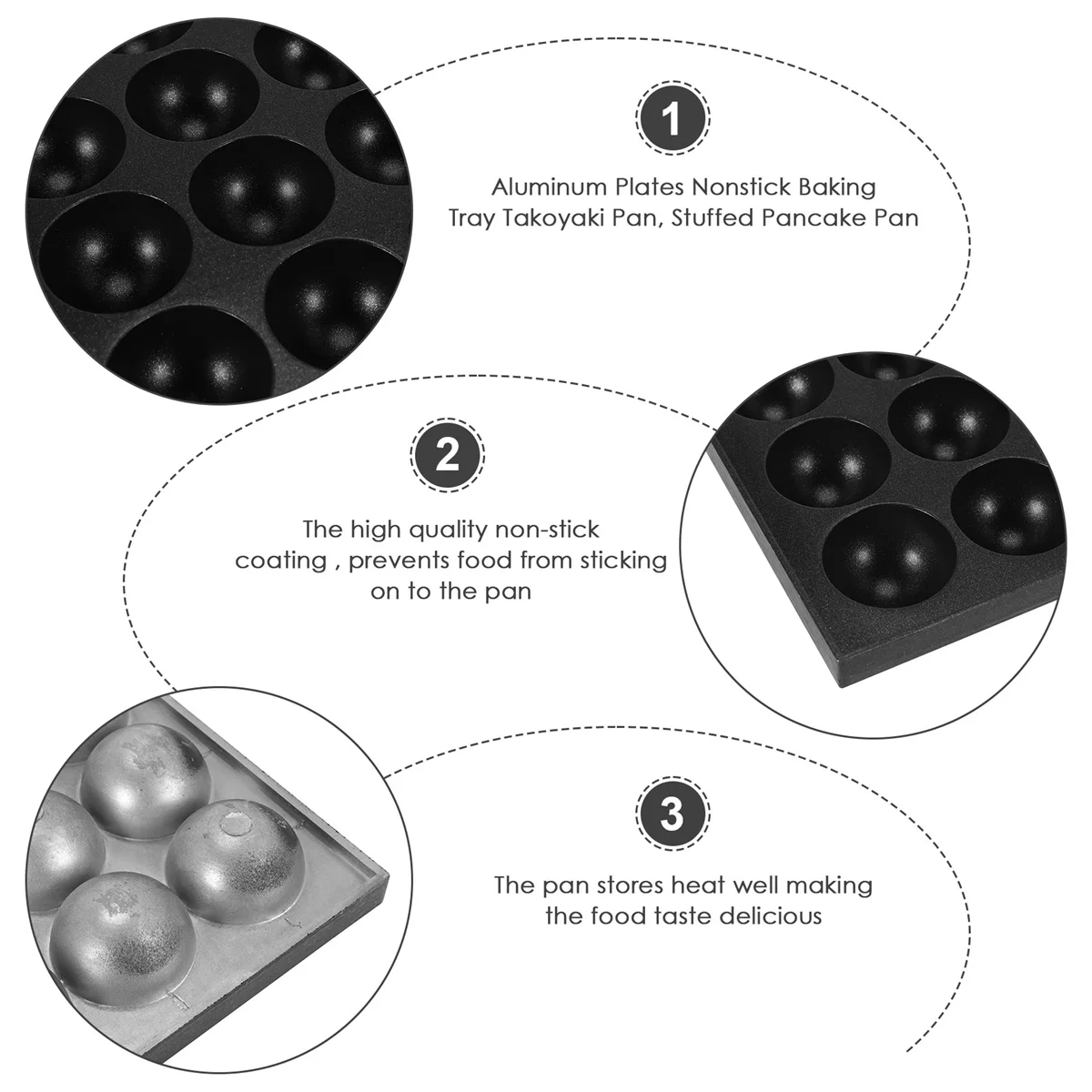 1

Aluminum Plates Nonstick Baking Tray Takoyaki Pan, Stuffed Pancake Pan

2

The high quality non-stick coating , prevents food from sticking on to the pan

3

The pan stores heat well making the food taste delicious