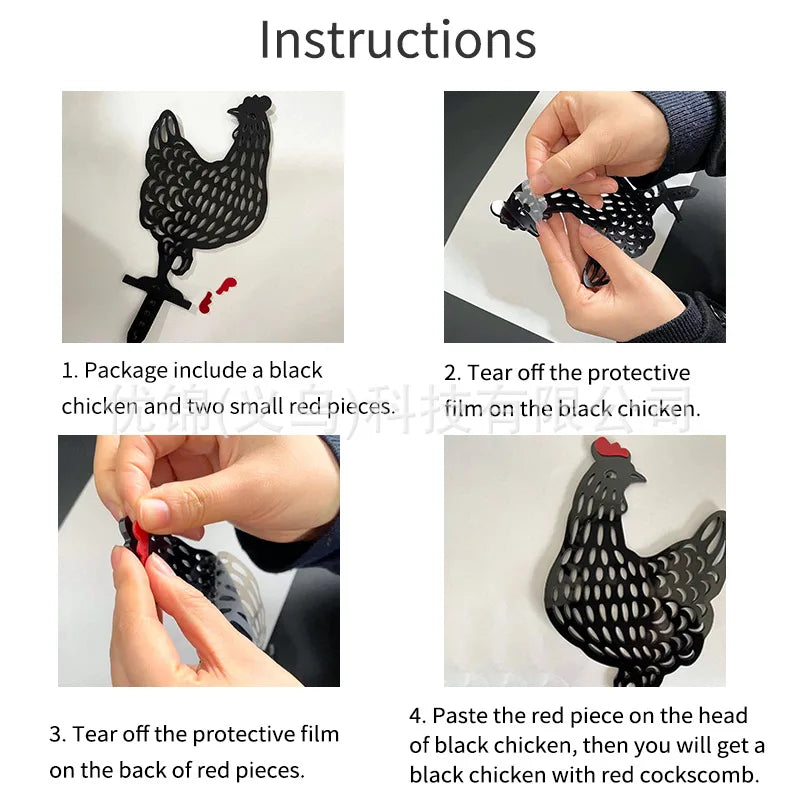 Instructions

1. Package include a black chicken and two small red pieces.

2. Tear off the protective film on the black chicken.

优锦(义乌)科技有限公司

3. Tear off the protective film on the back of red pieces.

4. Paste the red piece on the head of black chicken, then you will get a black chicken with red cockscomb.