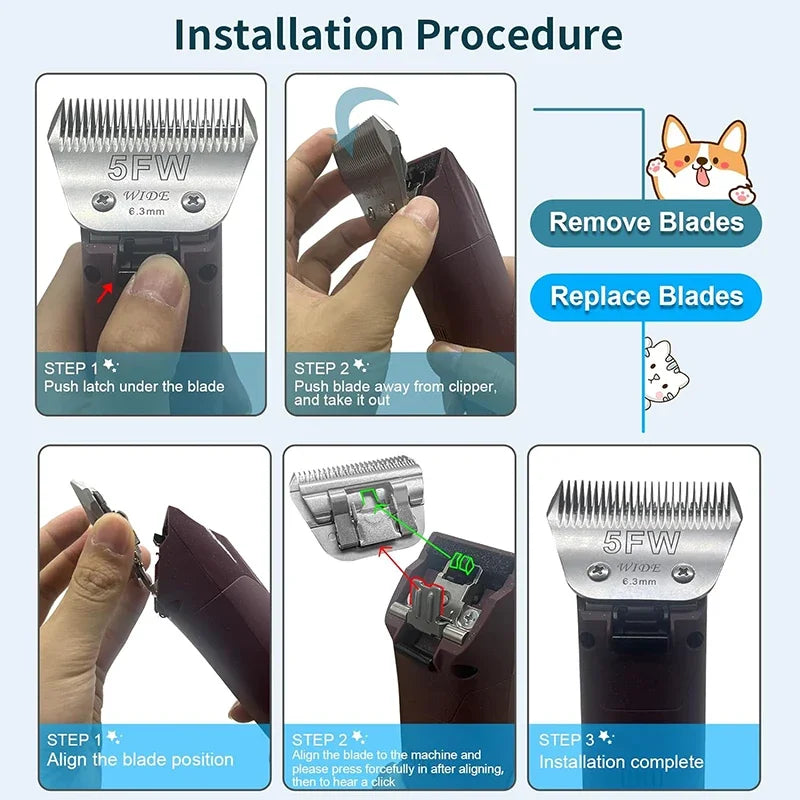 Installation Procedure

5FW
WIDE
6.3mm

STEP 1
Push latch under the blade

STEP 2
Push blade away from clipper, and take it out

Remove Blades

Replace Blades

STEP 1
Align the blade position

STEP 2
Align the blade to the machine and please press forcefully in after aligning, then to hear a click

5FW
WIDE
6.3mm

STEP 3
Installation complete