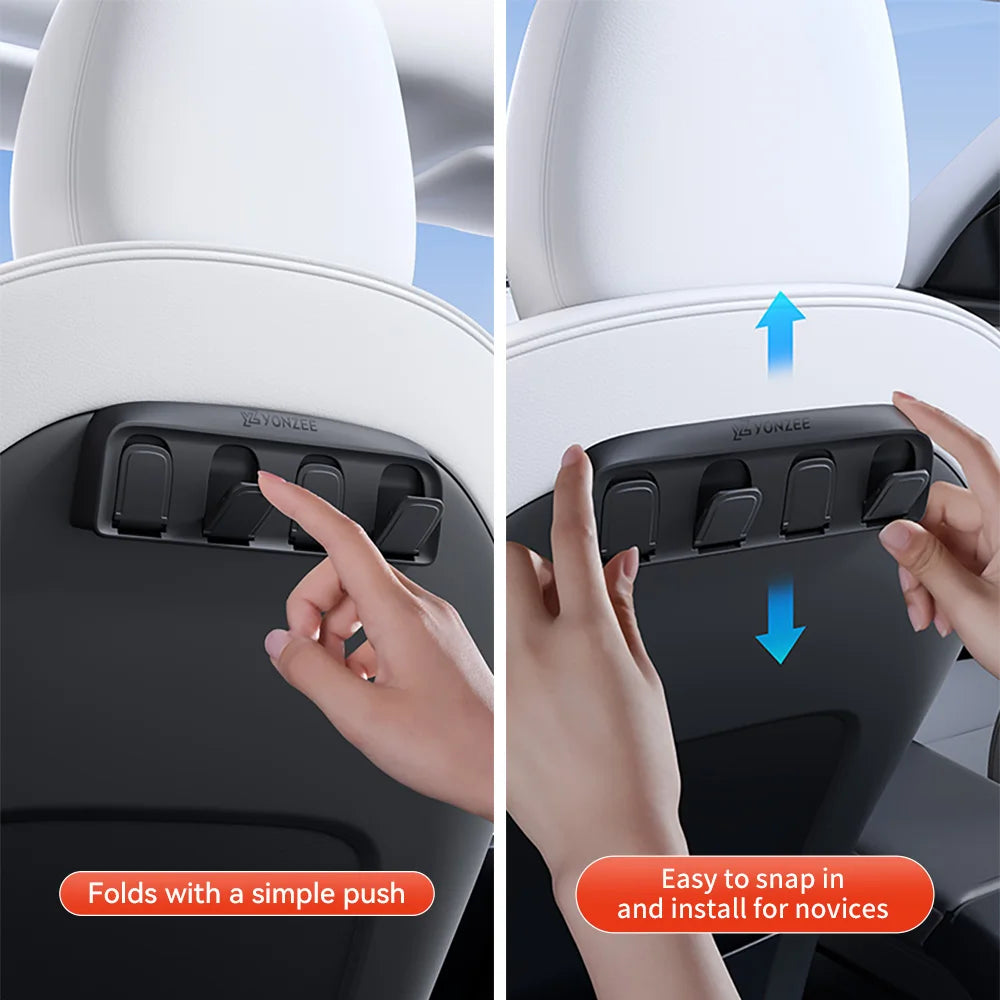 YONZEE

Folds with a simple push

YONZEE

Easy to snap in and install for novices