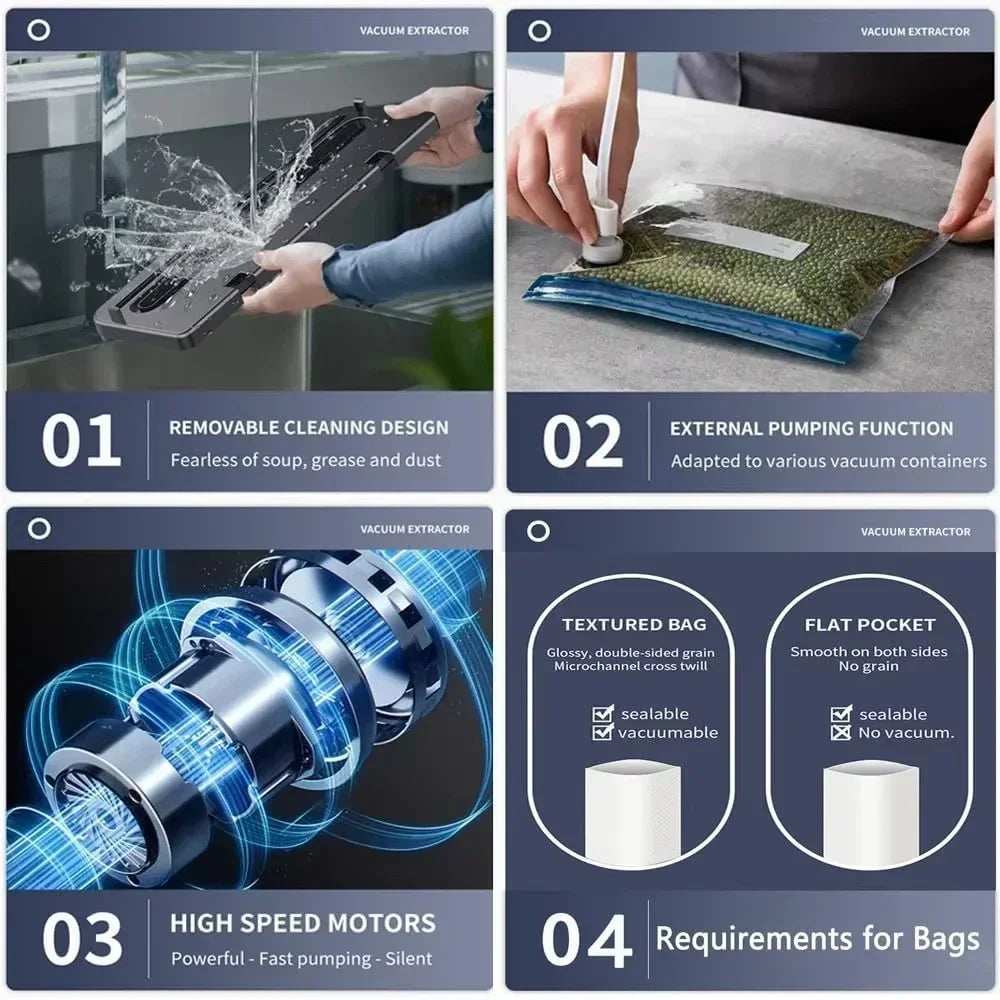 VACUUM EXTRACTOR

01 REMOVABLE CLEANING DESIGN
Fearless of soup, grease and dust

VACUUM EXTRACTOR

02 EXTERNAL PUMPING FUNCTION
Adapted to various vacuum containers

VACUUM EXTRACTOR

03 HIGH SPEED MOTORS
Powerful - Fast pumping - Silent

VACUUM EXTRACTOR

TEXTURED BAG
Glossy, double-sided grain
Microchannel cross twill

sealable
vacuumable

FLAT POCKET
Smooth on both sides
No grain

sealable
No vacuum.

04 Requirements for Bags