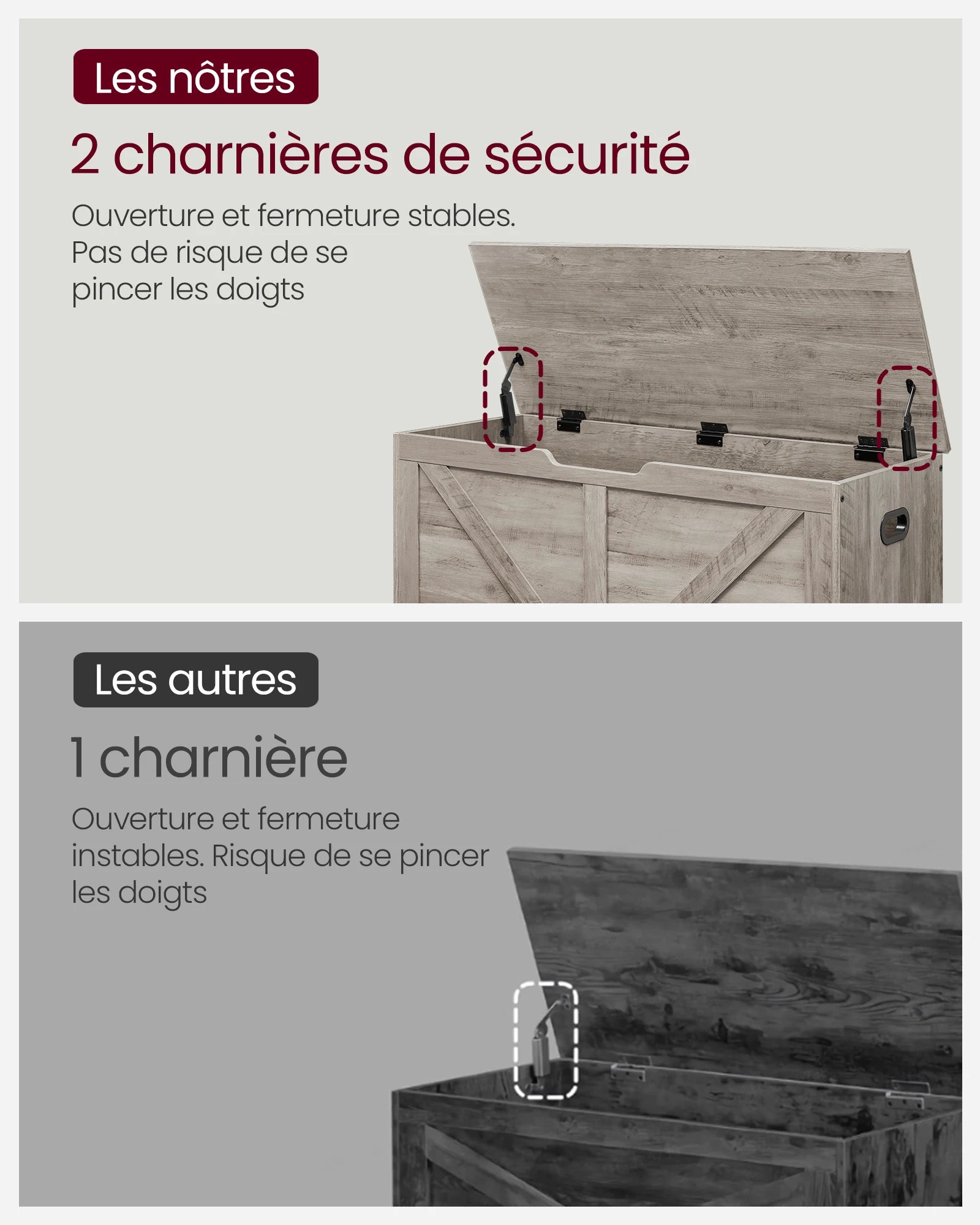 Les nôtres

2 charnières de sécurité

Ouverture et fermeture stables. Pas de risque de se pincer les doigts

Les autres

1 charnière

Ouverture et fermeture instables. Risque de se pincer les doigts