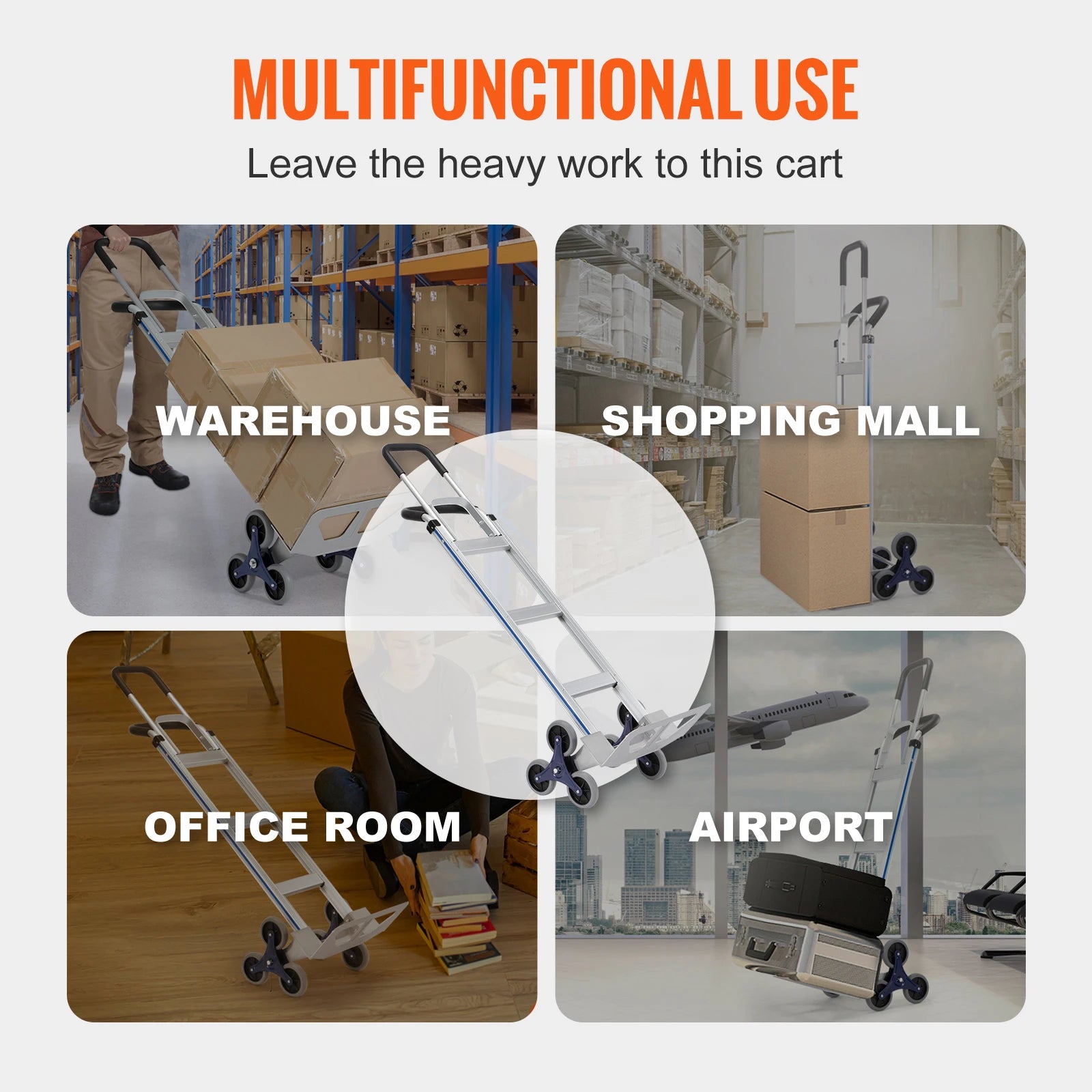 MULTIFUNCTIONAL USE

Leave the heavy work to this cart

WAREHOUSE

SHOPPING MALL

OFFICE ROOM

AIRPORT