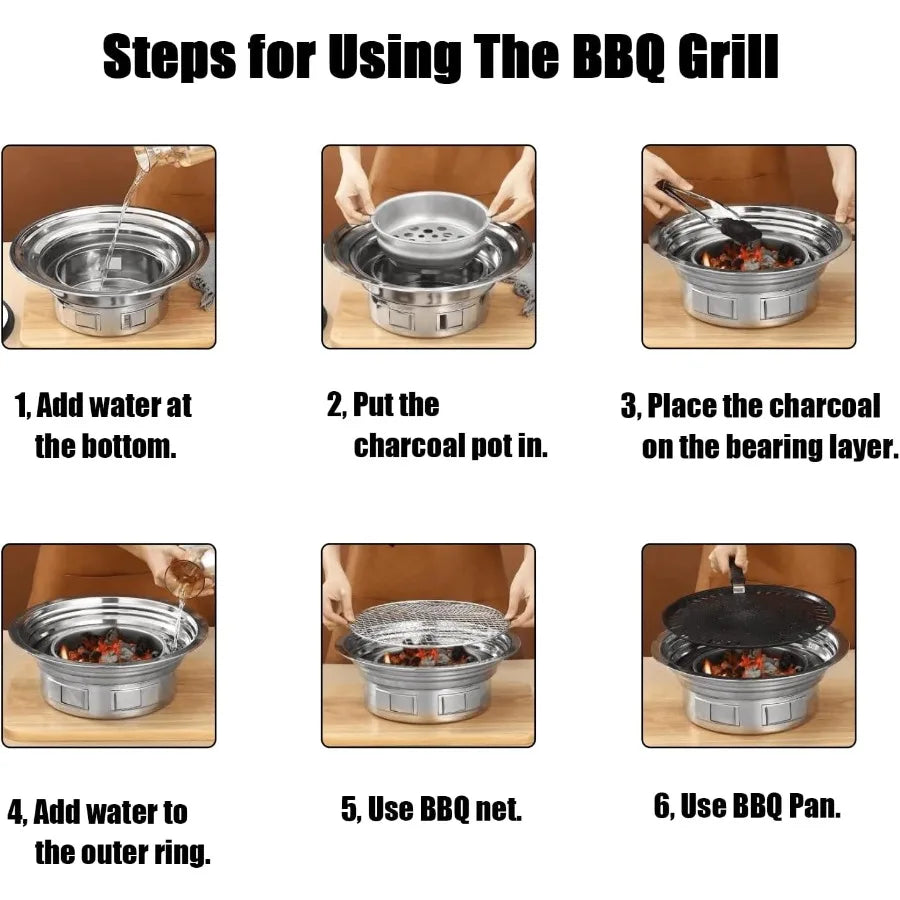 Steps for Using The BBQ Grill

1, Add water at the bottom.

2, Put the charcoal pot in.

3, Place the charcoal on the bearing layer.

4, Add water to the outer ring.

5, Use BBQ net.

6, Use BBQ Pan.