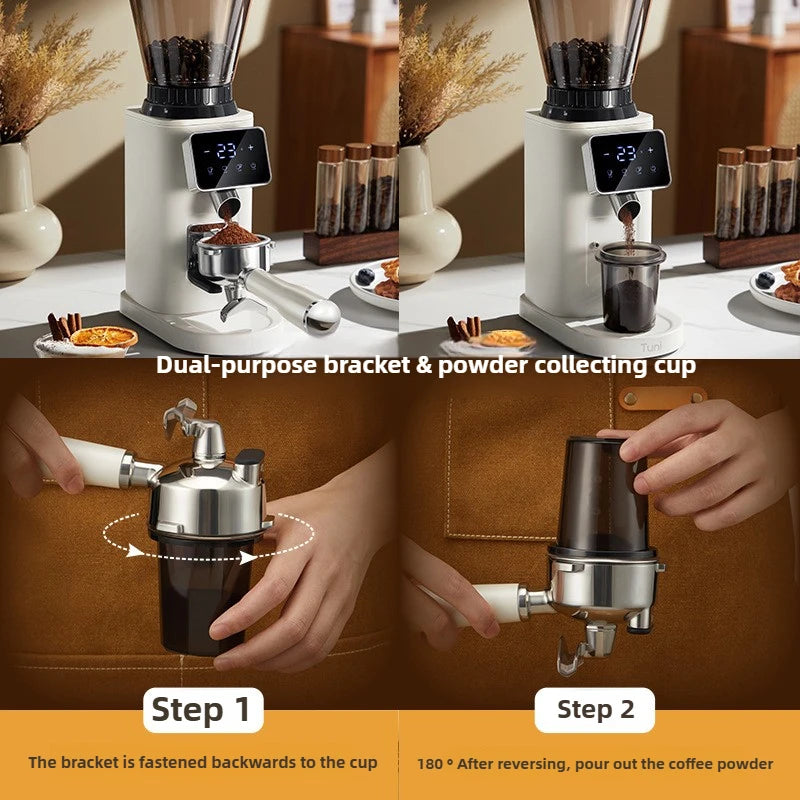 - 23 +

- 23 +

Tuni

Dual-purpose bracket & powder collecting cup

Step 1

The bracket is fastened backwards to the cup

Step 2

180 ° After reversing, pour out the coffee powder