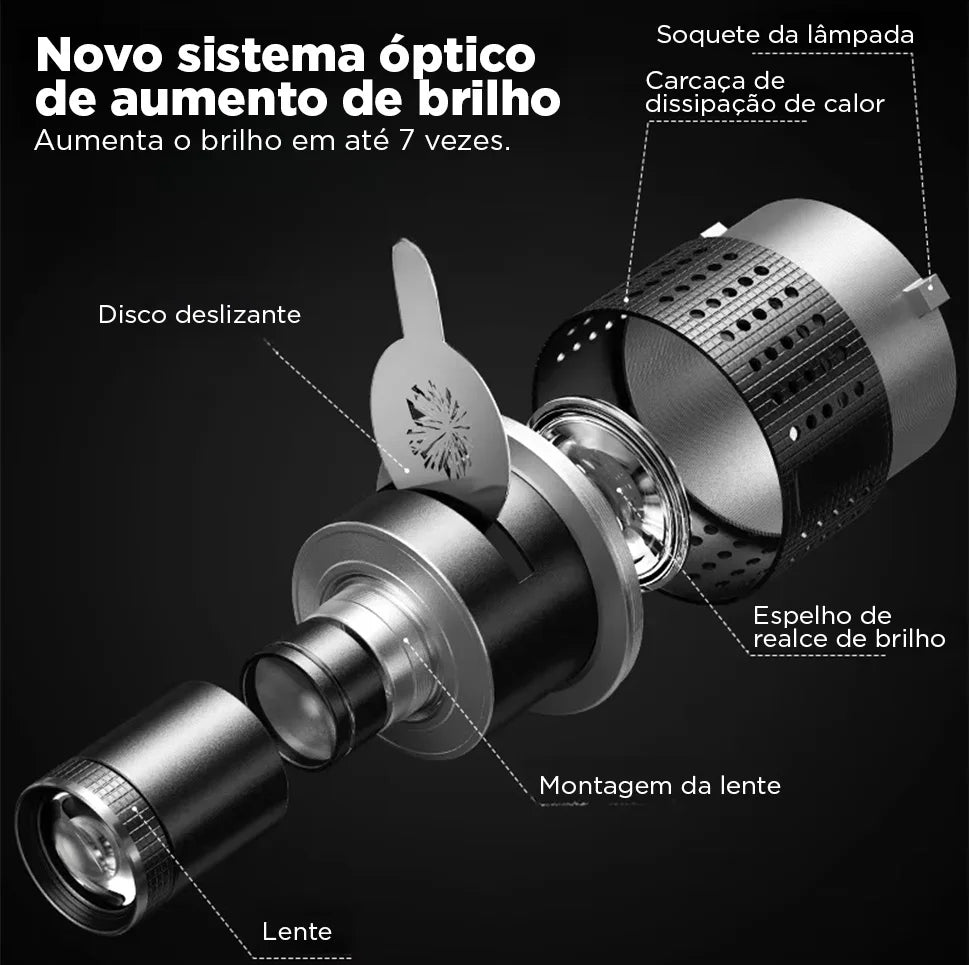 Novo sistema óptico de aumento de brilho
Aumenta o brilho em até 7 vezes.

Soquete da lâmpada

Carcaça de dissipação de calor

Disco deslizante

Espelho de realce de brilho

Montagem da lente

Lente