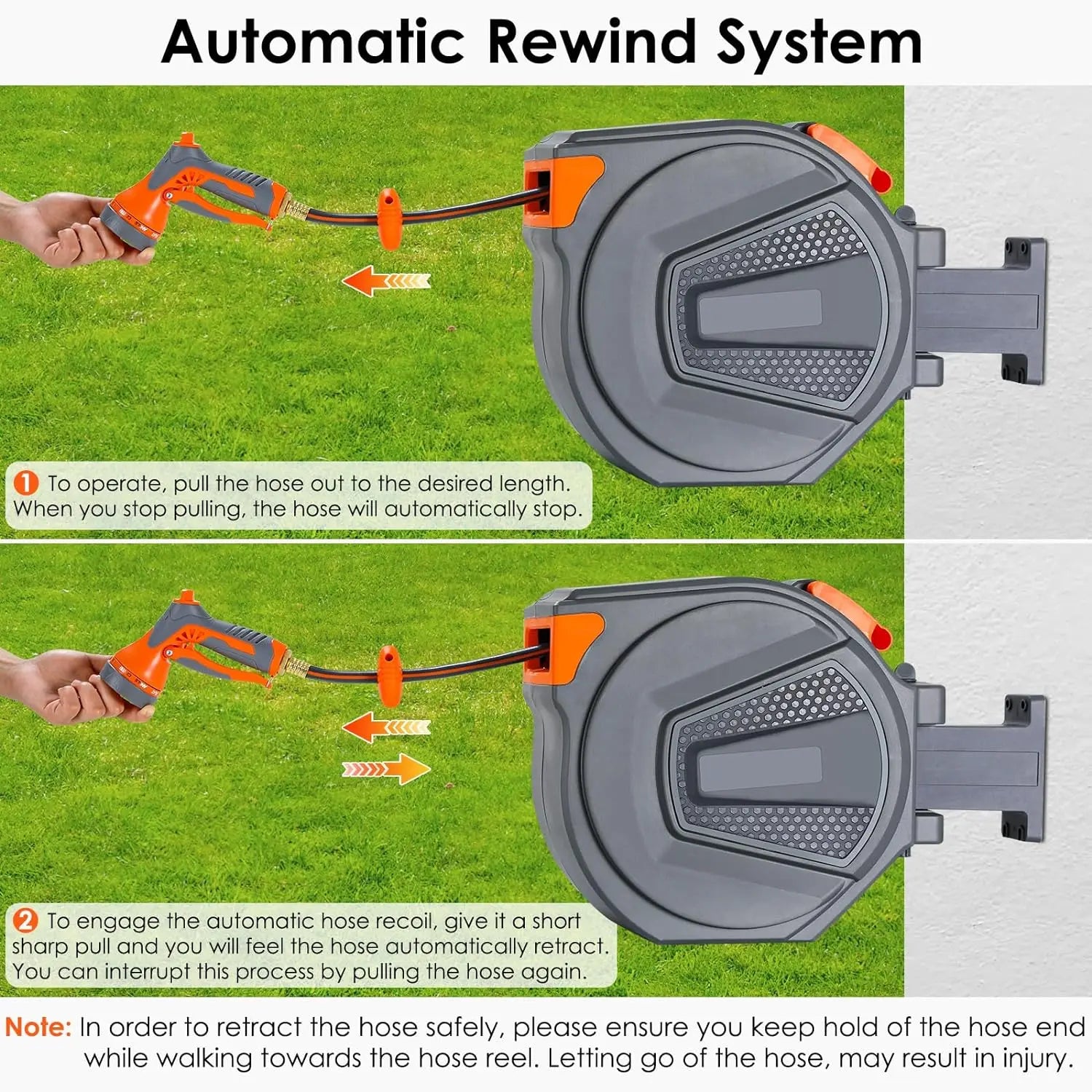 Automatic Rewind System

1 To operate, pull the hose out to the desired length. When you stop pulling, the hose will automatically stop.

2 To engage the automatic hose recoil, give it a short sharp pull and you will feel the hose automatically retract. You can interrupt this process by pulling the hose again.

Note: In order to retract the hose safely, please ensure you keep hold of the hose end while walking towards the hose reel. Letting go of the hose, may result in injury.