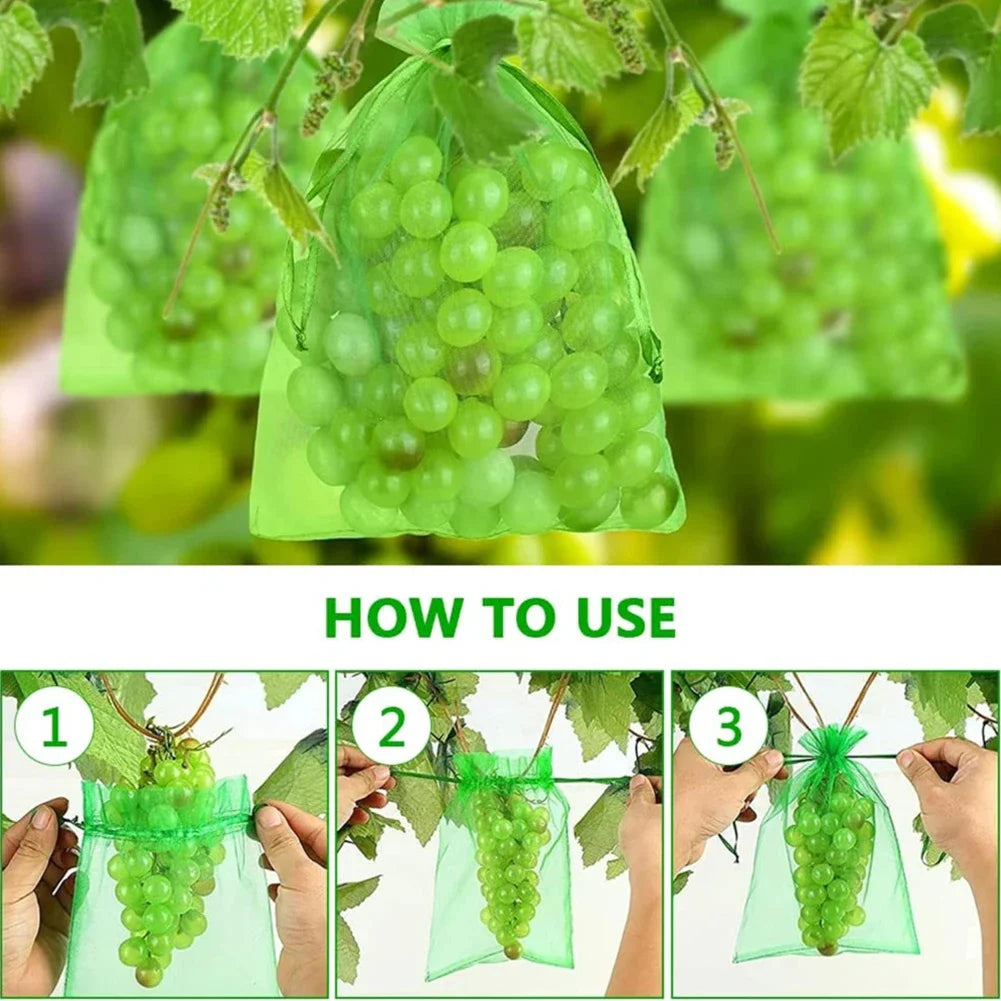 HOW TO USE

1

2

3