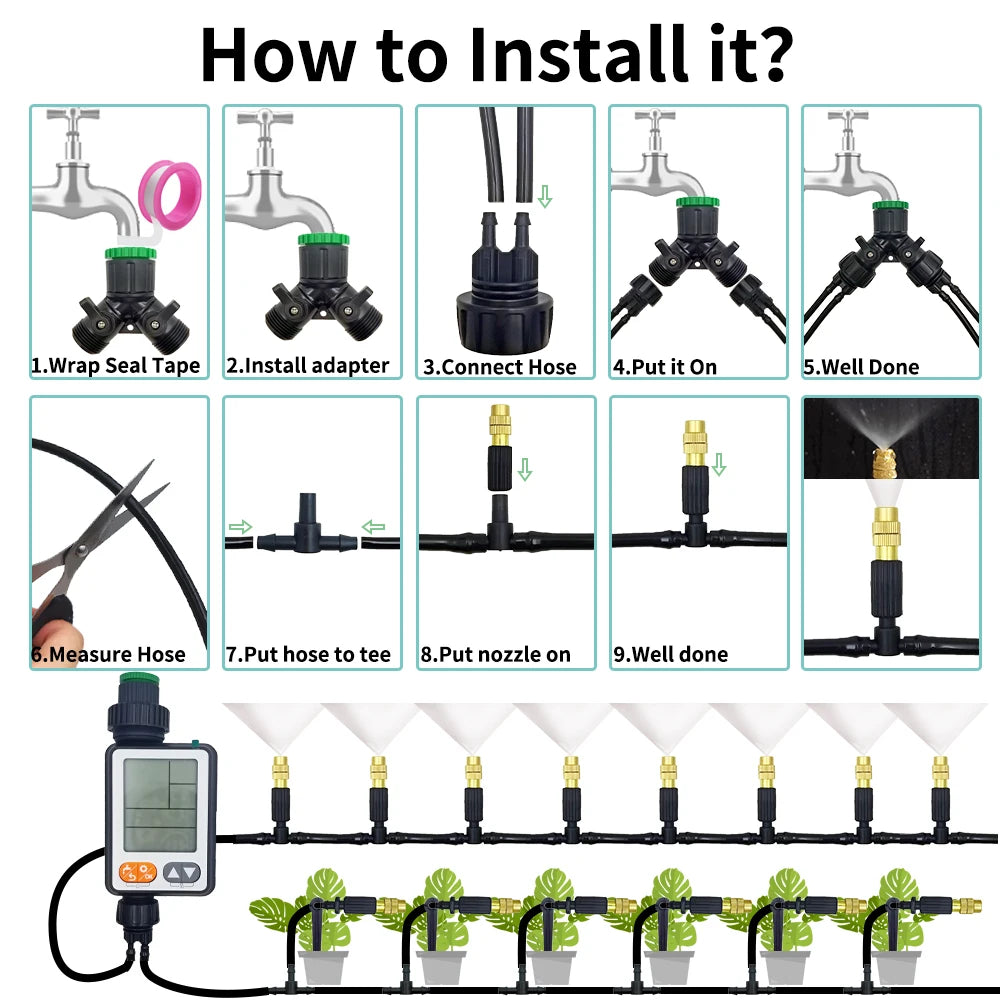 How to Install it?

1.Wrap Seal Tape

2.Install adapter

3.Connect Hose

4.Put it On

5.Well Done

6.Measure Hose

7.Put hose to tee

8.Put nozzle on

9.Well done