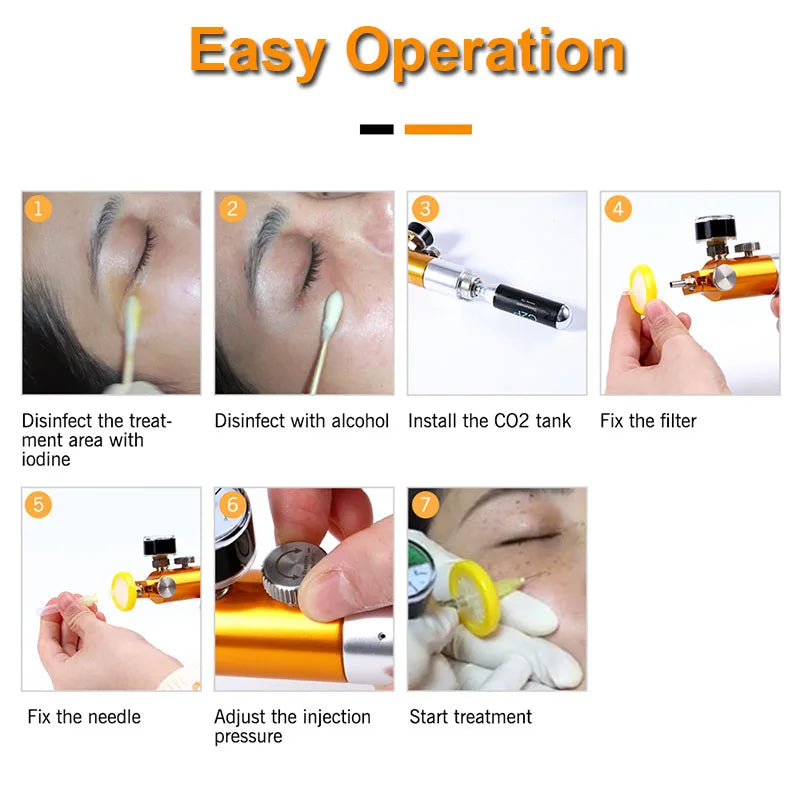 Easy Operation

1

Disinfect the treatment area with iodine

2

Disinfect with alcohol

3

Install the CO2 tank

4

Fix the filter

5

Fix the needle

6

Adjust the injection pressure

7

Start treatment