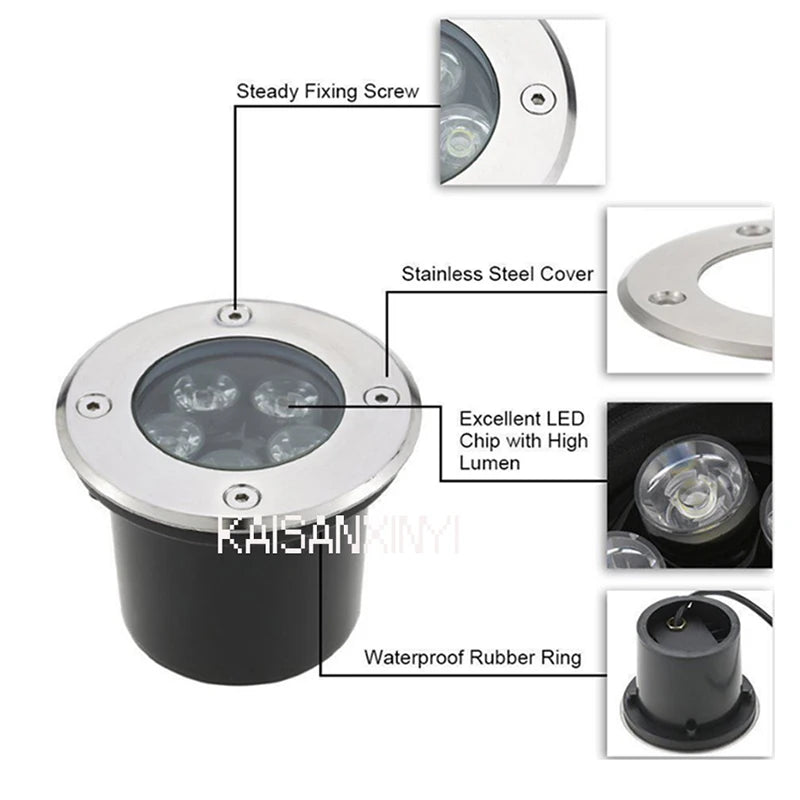 Steady Fixing Screw

Stainless Steel Cover

Excellent LED Chip with High Lumen

KAISANXINYI

Waterproof Rubber Ring