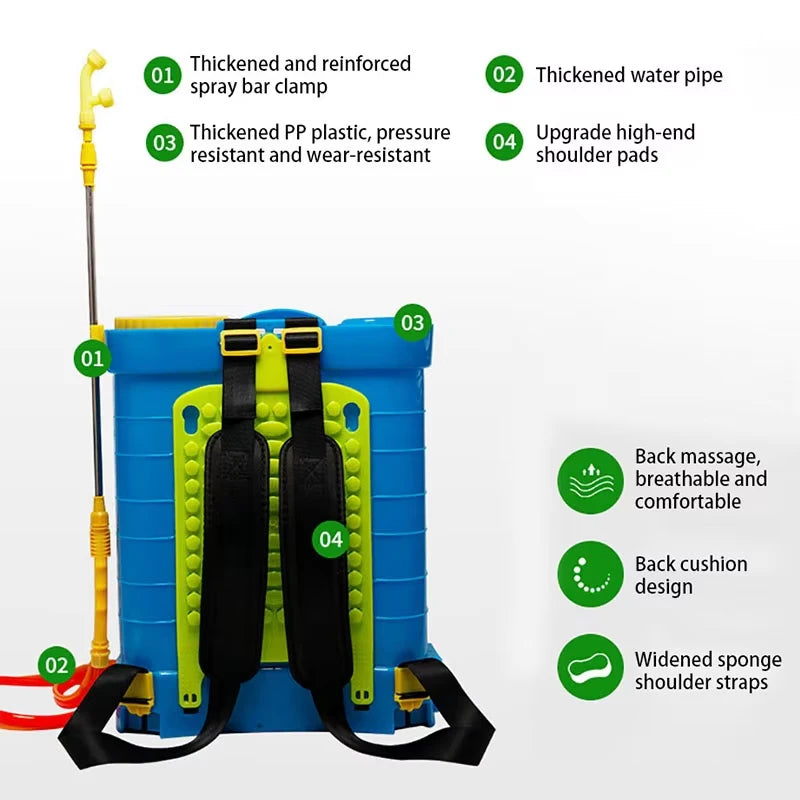 01 Thickened and reinforced spray bar clamp

02 Thickened water pipe

03 Thickened PP plastic, pressure resistant and wear-resistant

04 Upgrade high-end shoulder pads

03

01

04

02

Back massage, breathable and comfortable

Back cushion design

Widened sponge shoulder straps