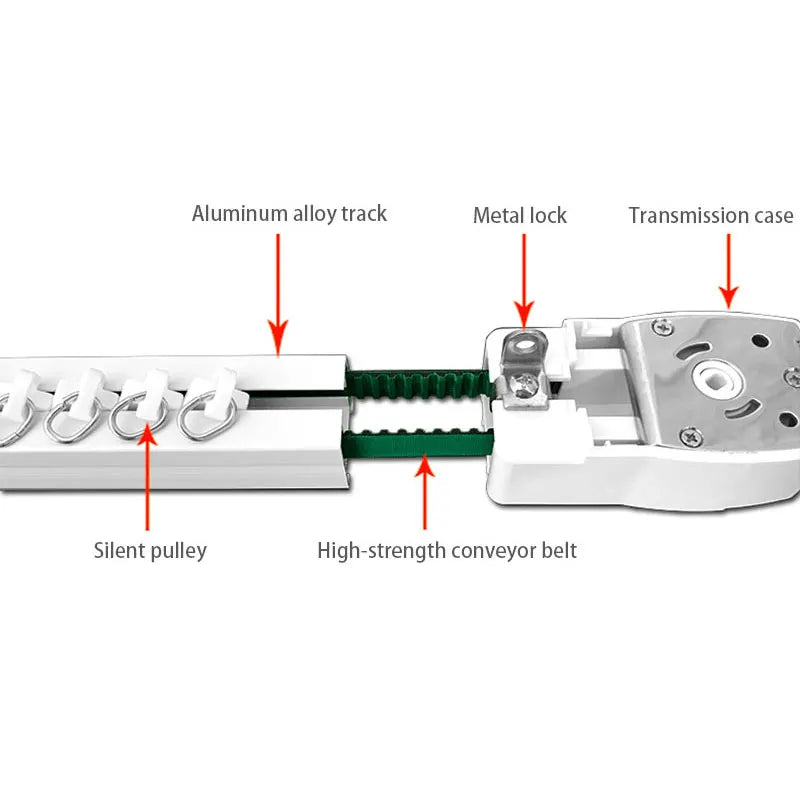 Aluminum alloy track

Metal lock

Transmission case

Silent pulley

High-strength conveyor belt