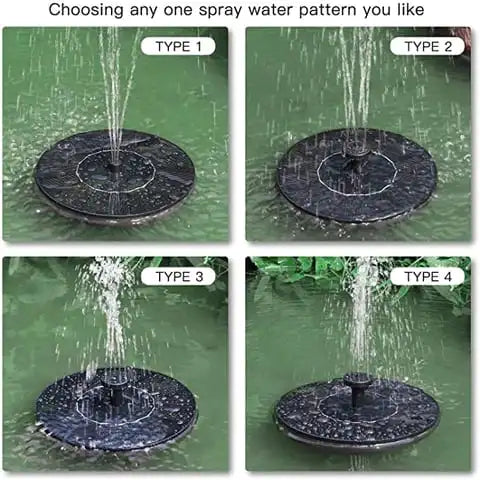 Choosing any one spray water pattern you like

TYPE 1

TYPE 2

TYPE 3

TYPE 4