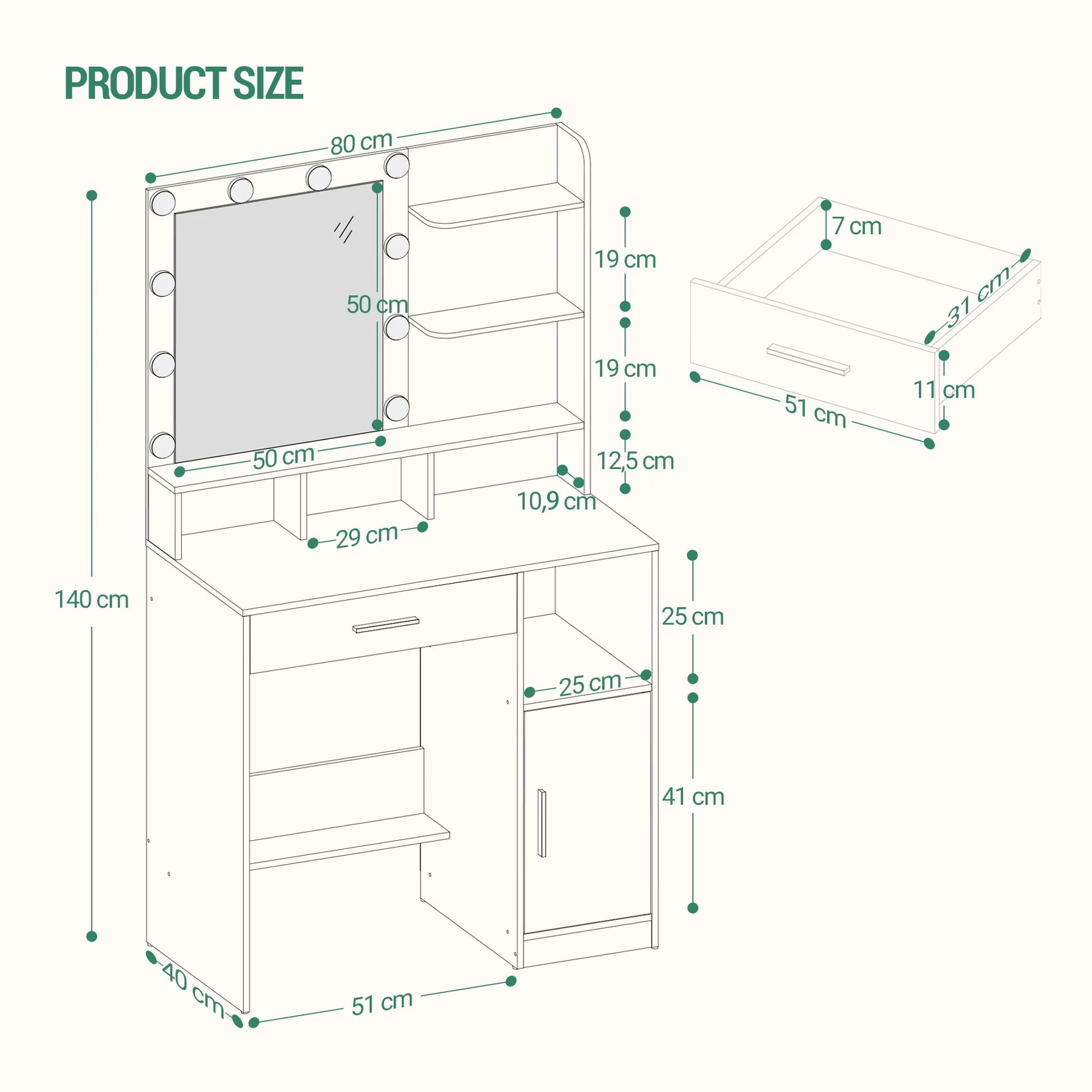 PRODUCT SIZE

80 cm

140 cm

50 cm

50 cm

19 cm

19 cm

12,5 cm

10,9 cm

29 cm

25 cm

25 cm

41 cm

40 cm

51 cm

7 cm

31 cm

11 cm

51 cm