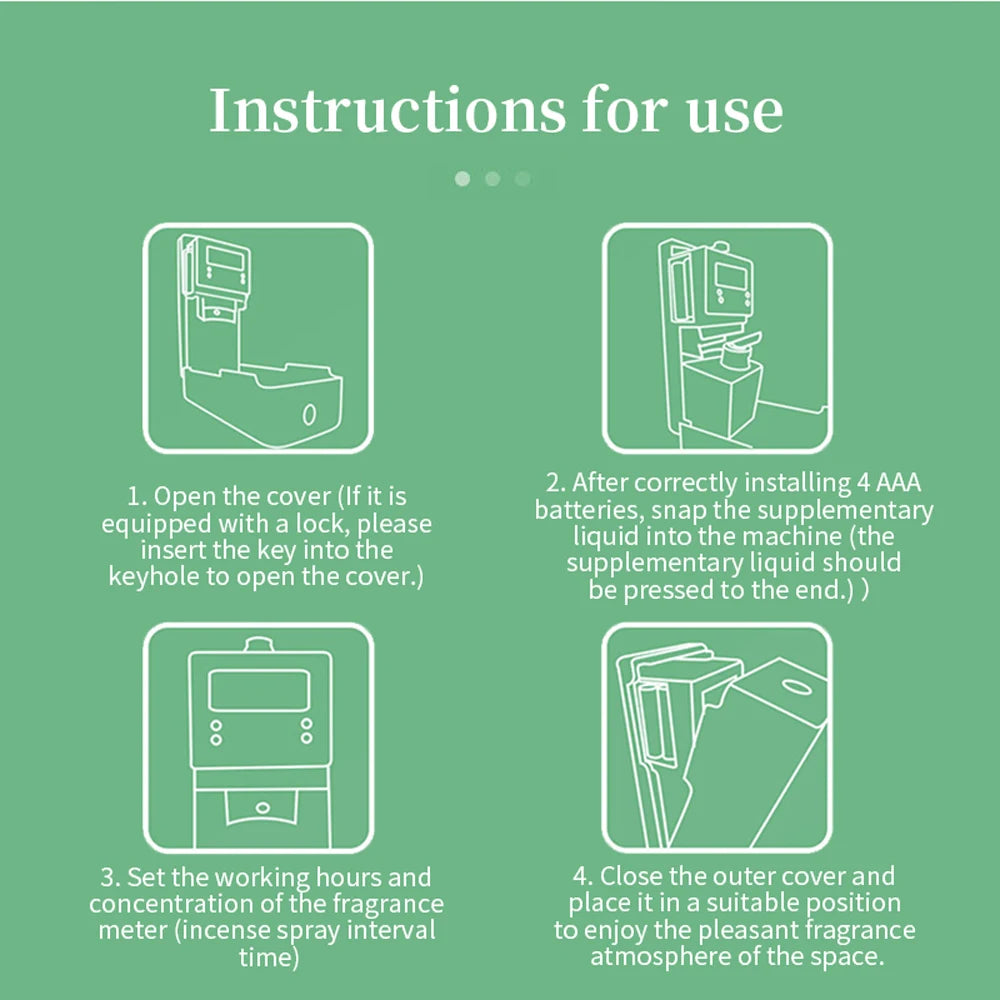 Instructions for use

1. Open the cover (If it is equipped with a lock, please insert the key into the keyhole to open the cover.)

2. After correctly installing 4 AAA batteries, snap the supplementary liquid into the machine (the supplementary liquid should be pressed to the end.) )

3. Set the working hours and concentration of the fragrance meter (incense spray interval time)

4. Close the outer cover and place it in a suitable position to enjoy the pleasant fragrance atmosphere of the space.