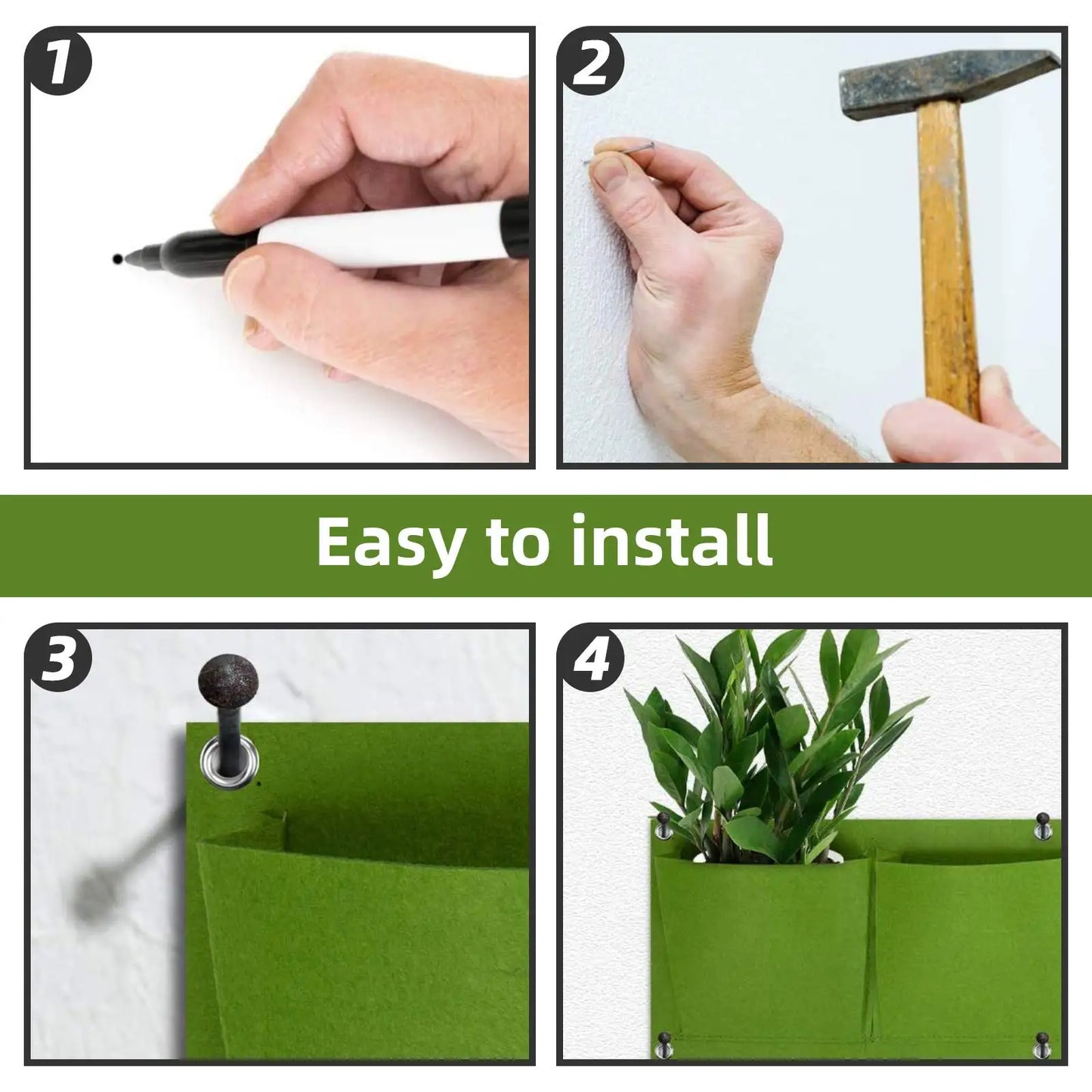 1

2

Easy to install

3

4