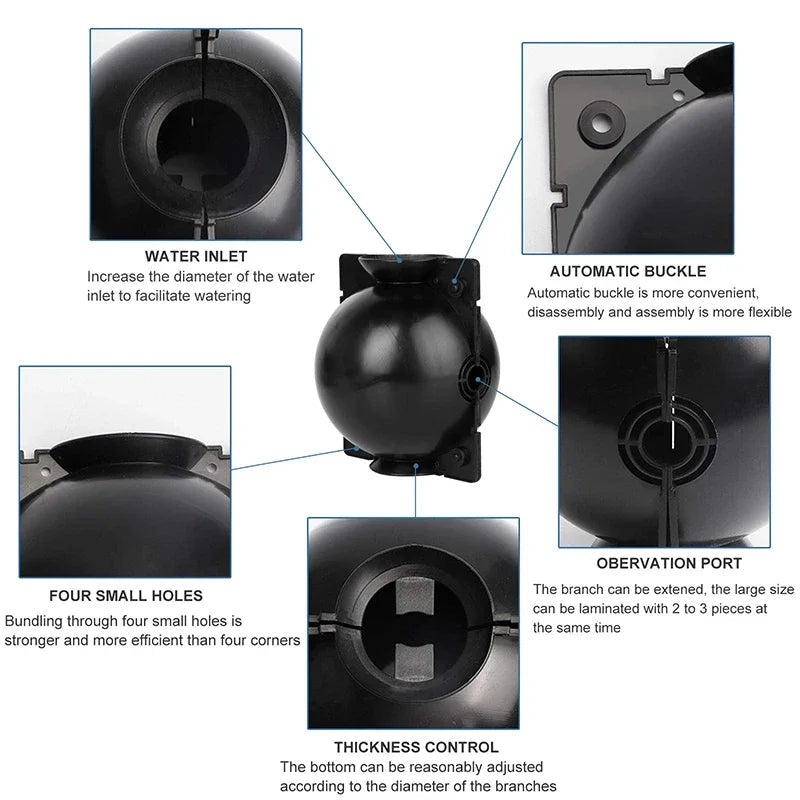 WATER INLET
Increase the diameter of the water inlet to facilitate watering

AUTOMATIC BUCKLE
Automatic buckle is more convenient, disassembly and assembly is more flexible

FOUR SMALL HOLES
Bundling through four small holes is stronger and more efficient than four corners

OBERVATION PORT
The branch can be extened, the large size can be laminated with 2 to 3 pieces at the same time

THICKNESS CONTROL
The bottom can be reasonably adjusted according to the diameter of the branches