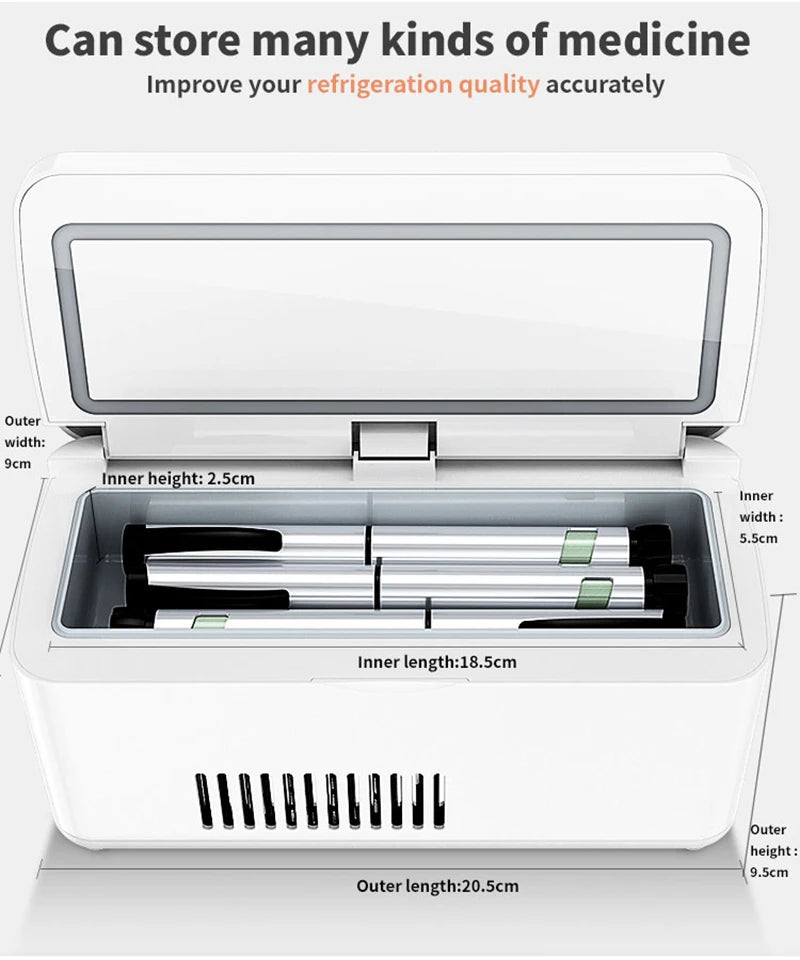 Can store many kinds of medicine
Improve your refrigeration quality accurately

Outer width: 9cm

Inner height: 2.5cm

Inner width : 5.5cm

Inner length:18.5cm

Outer height : 9.5cm

Outer length:20.5cm