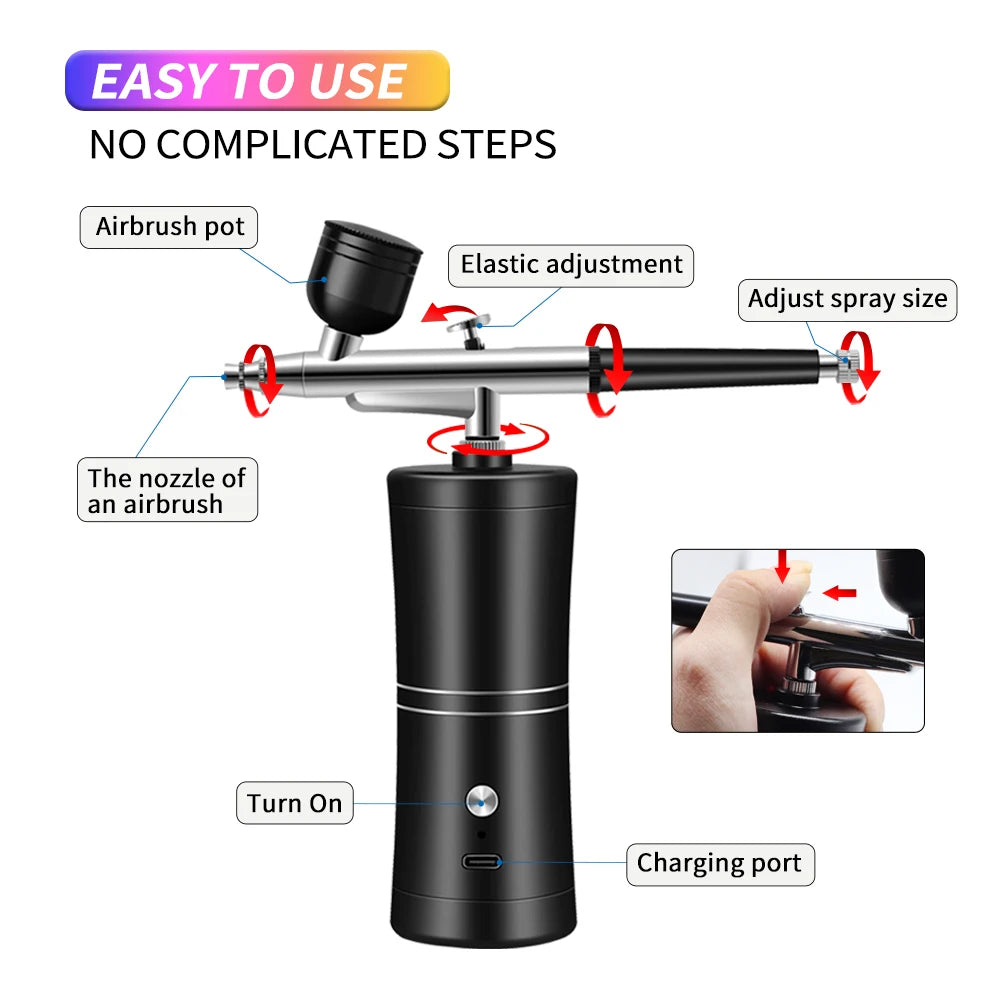 EASY TO USE
NO COMPLICATED STEPS

Airbrush pot

Elastic adjustment

Adjust spray size

The nozzle of an airbrush

Turn On

Charging port