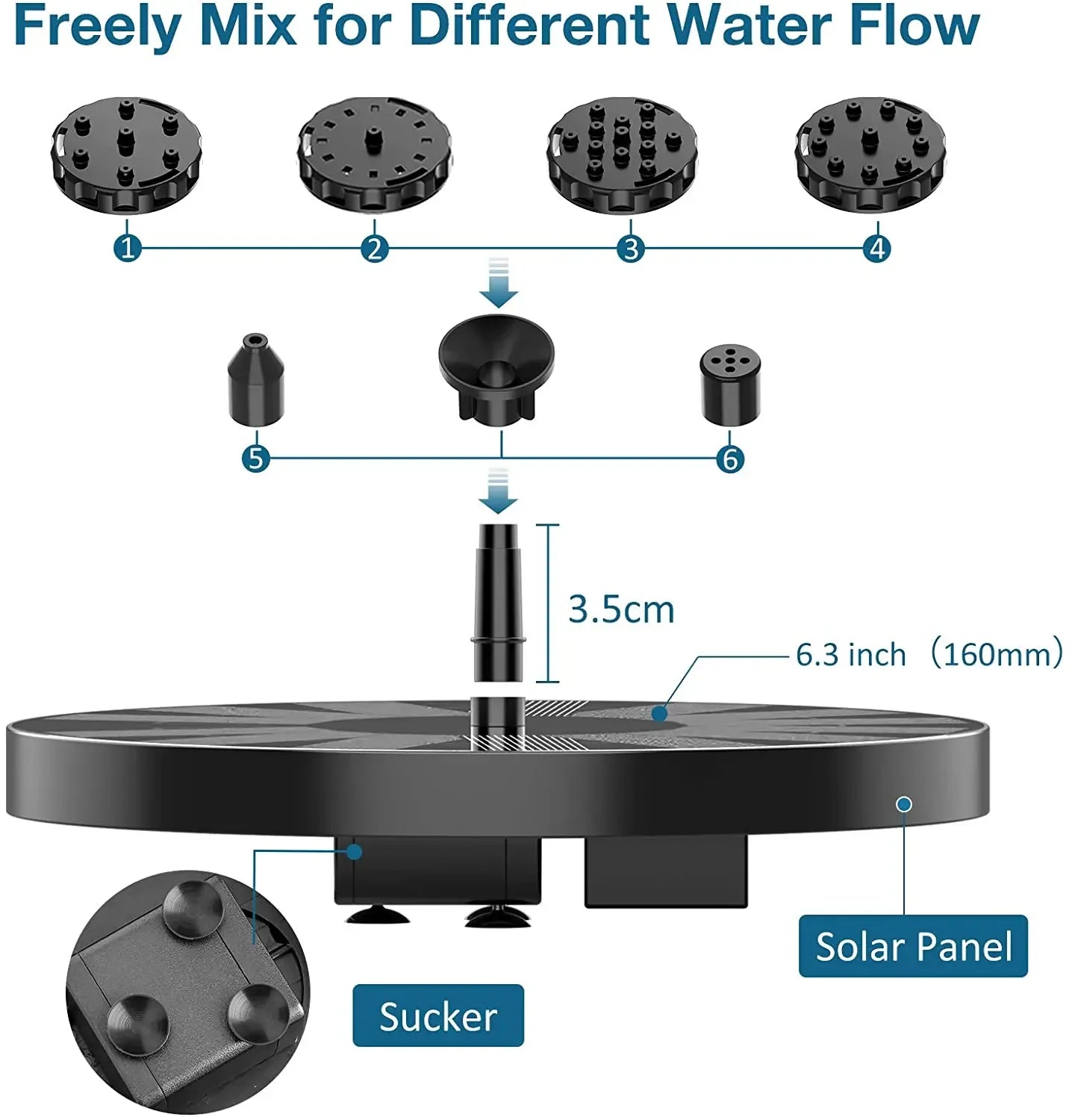 Freely Mix for Different Water Flow

1
2
3
4

5
6

3.5cm

6.3 inch （160mm）

Solar Panel

Sucker