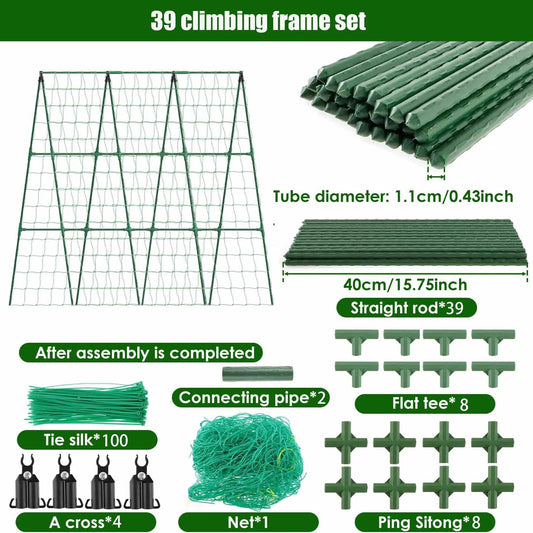 39 climbing frame set

Tube diameter: 1.1cm/0.43inch

40cm/15.75inch

Straight rod*39

After assembly is completed

Connecting pipe*2

Flat tee* 8

Tie silk*100

A cross*4

Net*1

Ping Sitong*8