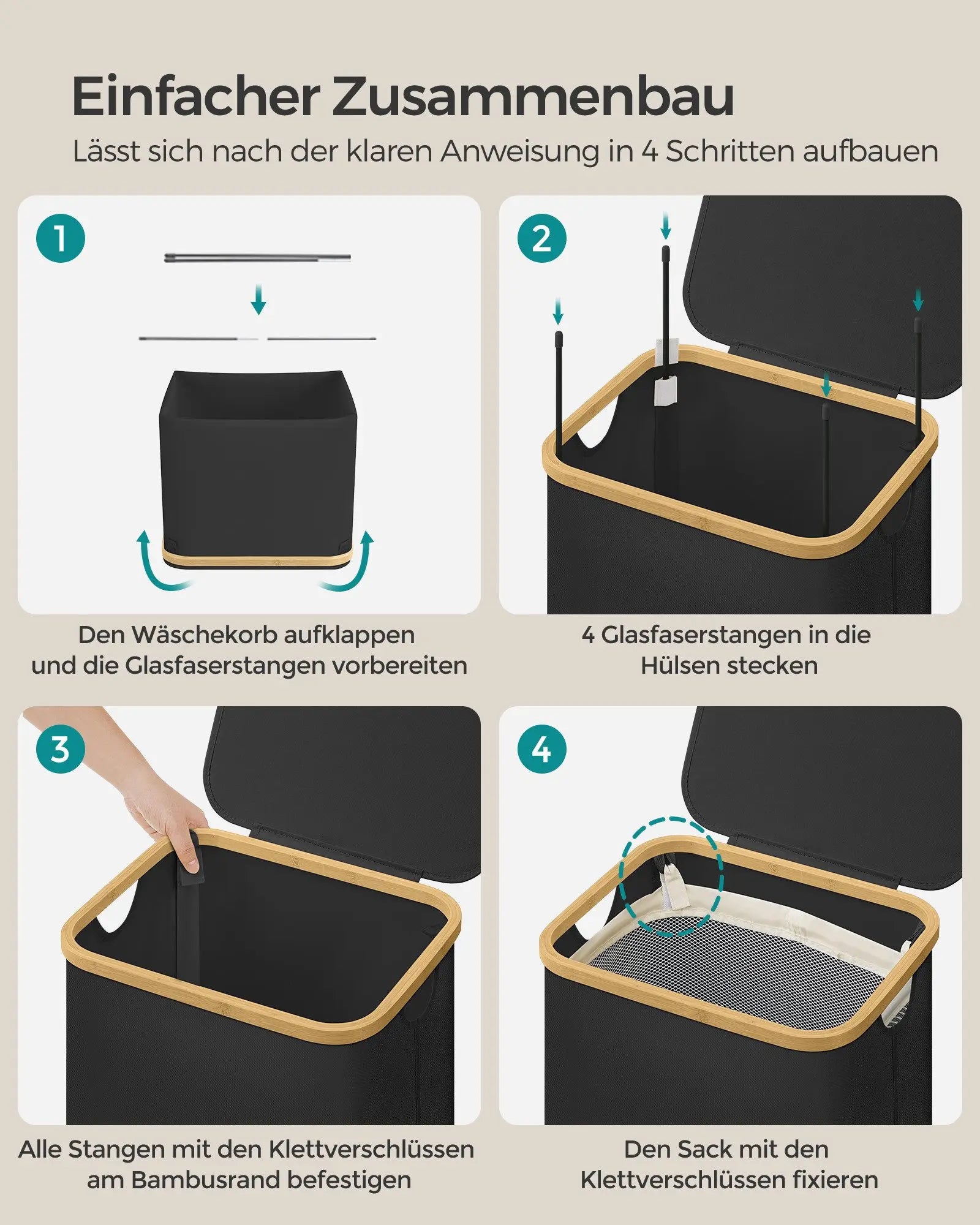 Einfacher Zusammenbau

Lässt sich nach der klaren Anweisung in 4 Schritten aufbauen

1

Den Wäschekorb aufklappen und die Glasfaserstangen vorbereiten

2

4 Glasfaserstangen in die Hülsen stecken

3

Alle Stangen mit den Klettverschlüssen am Bambusrand befestigen

4

Den Sack mit den Klettverschlüssen fixieren