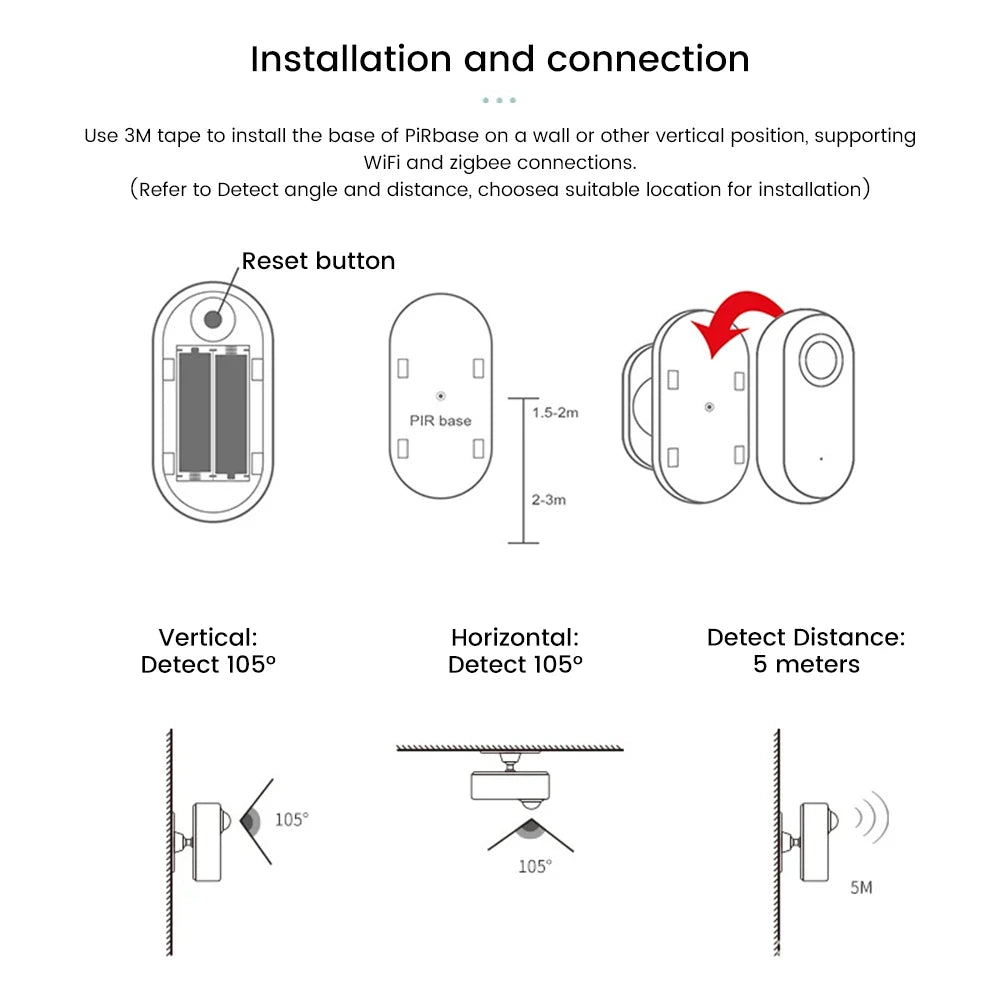 Installation and connection

Use 3M tape to install the base of PiRbase on a wall or other vertical position, supporting WiFi and zigbee connections.
(Refer to Detect angle and distance, choosea suitable location for installation)

Reset button

PIR base

1.5-2m

2-3m

Vertical:
Detect 105°

Horizontal:
Detect 105°

Detect Distance:
5 meters

105°

105°

5M