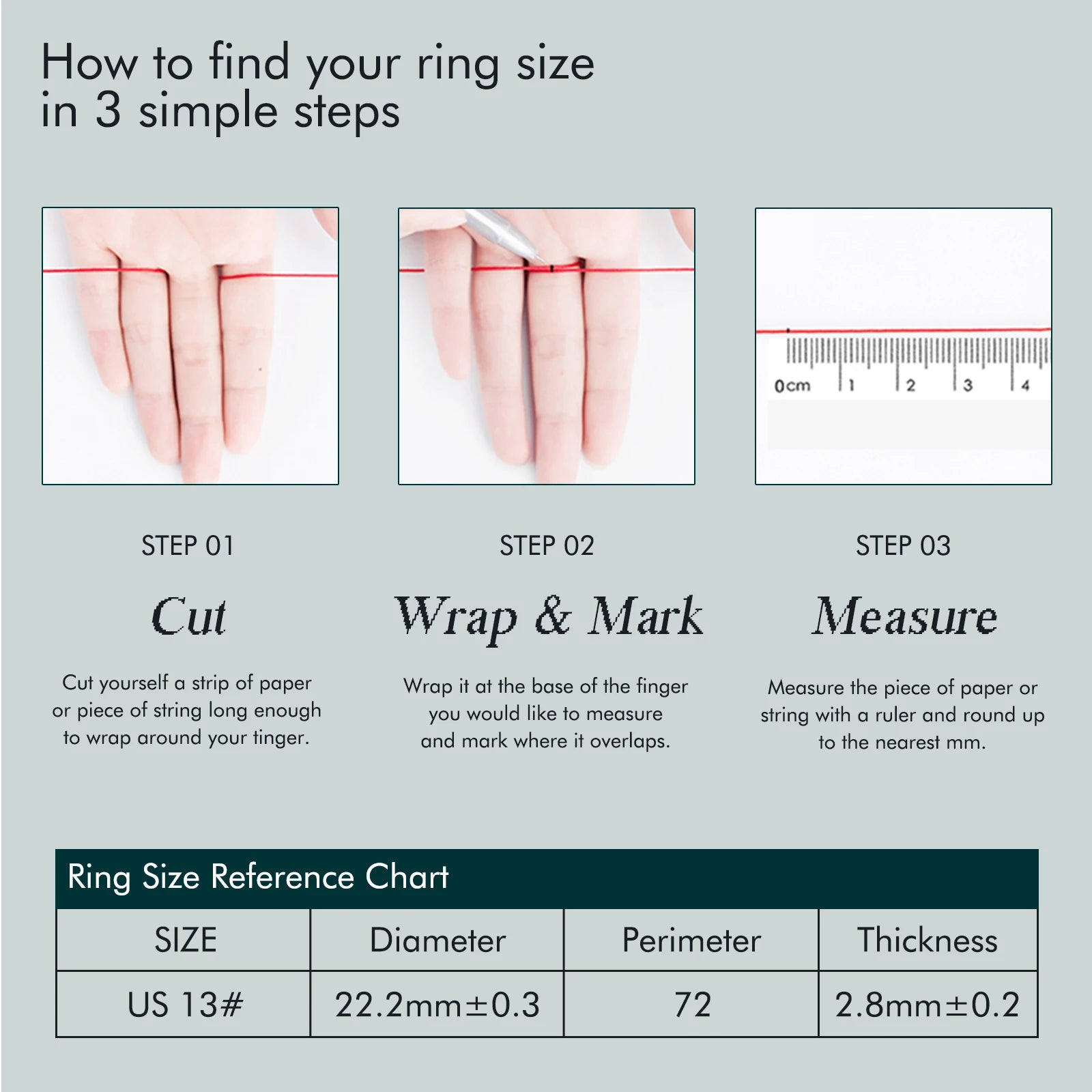 How to find your ring size in 3 simple steps

0cm 1 2 3 4

STEP 01

Cut

Cut yourself a strip of paper or piece of string long enough to wrap around your tinger.

STEP 02

Wrap & Mark

Wrap it at the base of the finger you would like to measure and mark where it overlaps.

STEP 03

Measure

Measure the piece of paper or string with a ruler and round up to the nearest mm.

Ring Size Reference Chart

| SIZE | Diameter | Perimeter | Thickness |
|---|---|---|---|
| US 13# | 22.2mm±0.3 | 72 | 2.8mm±0.2 |