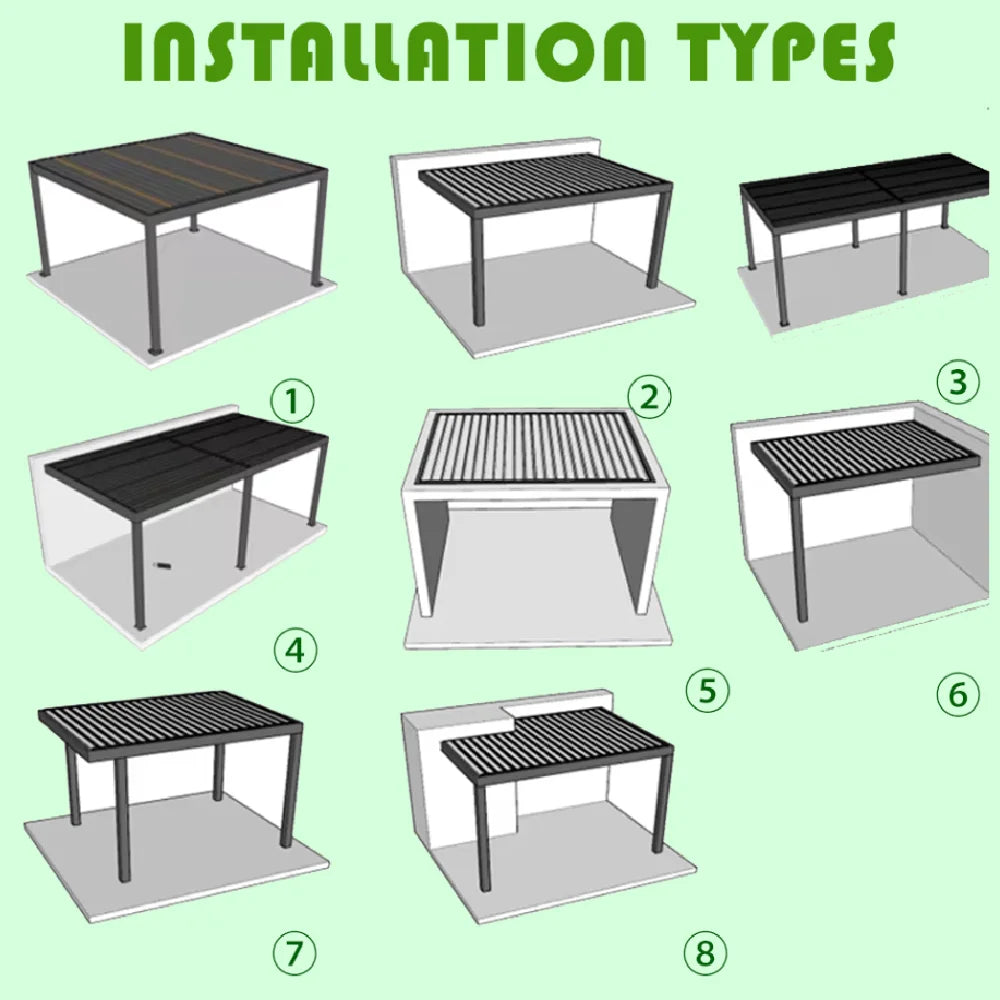 INSTALLATION TYPES

①

②

③

④

⑤

⑥

⑦

⑧