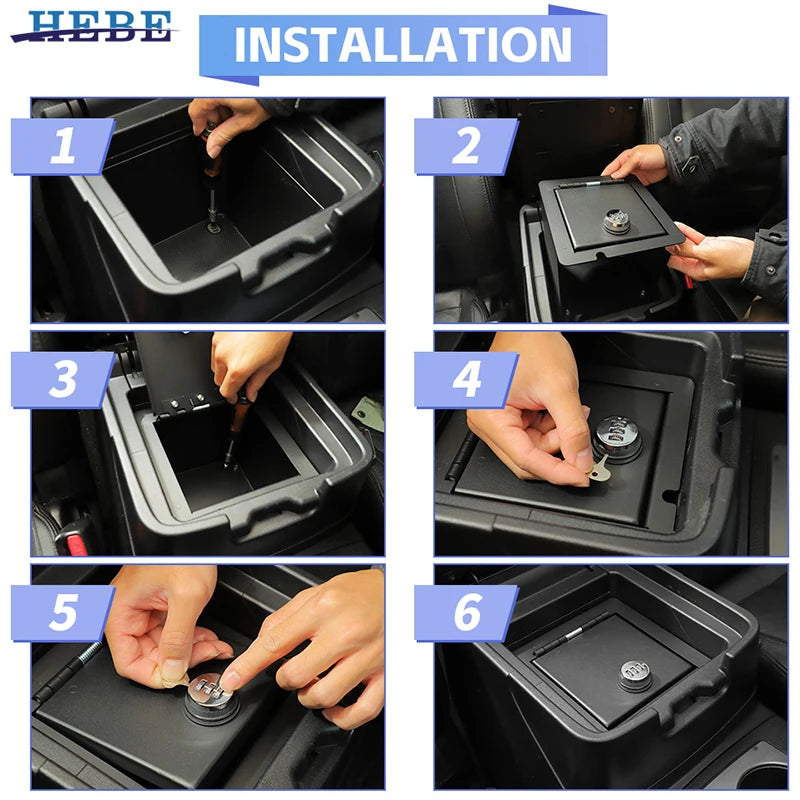 HEBE

INSTALLATION

1

2

3

4

5

6